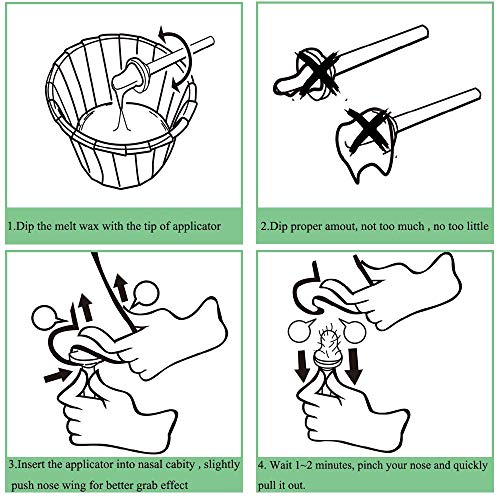 1.Dip the melt wax with the tip of applicator

2.Dip proper amout, not too much , no too little

3.Insert the applicator into nasal cabity , slightly push nose wing for better grab effect

4. Wait 1~2 minutes, pinch your nose and quickly pull it out.