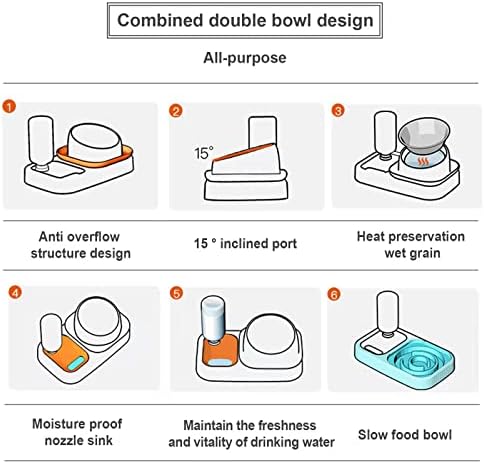 Combined double bowl design

All-purpose

1

2

15°

3

Anti overflow structure design

15 ° inclined port

Heat preservation wet grain

4

5

6

Moisture proof nozzle sink

Maintain the freshness and vitality of drinking water

Slow food bowl