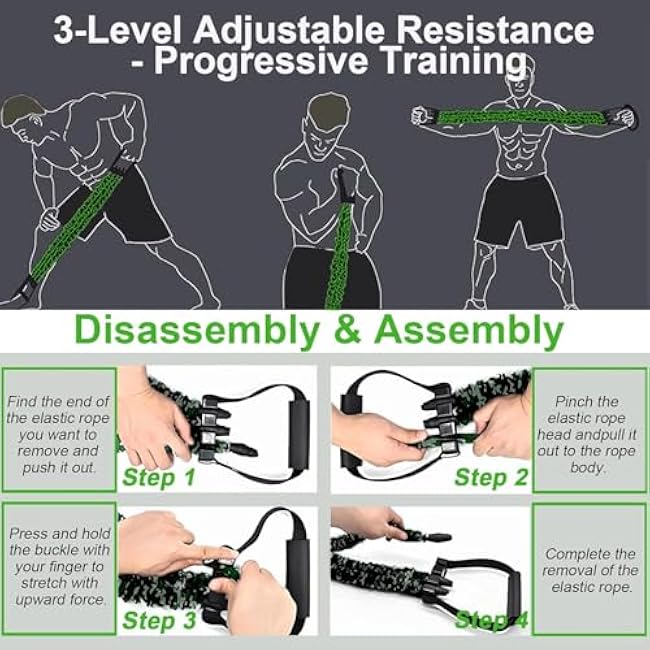 3-Level Adjustable Resistance - Progressive Training

Disassembly & Assembly

Find the end of the elastic rope you want to remove and push it out.

Step 1

Step 2

Pinch the elastic rope head andpull it out to the rope body.

Press and hold the buckle with your finger to stretch with upward force.

Step 3

Step 4

Complete the removal of the elastic rope.