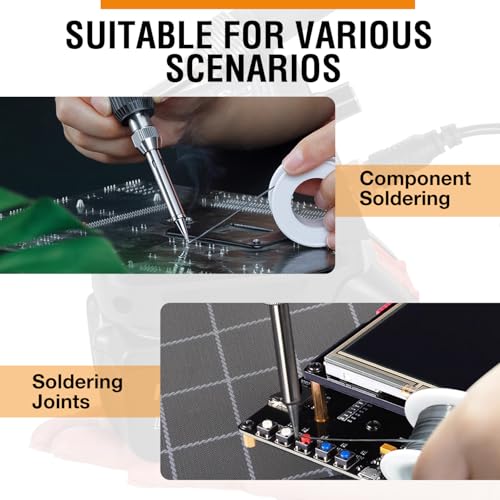 SUITABLE FOR VARIOUS SCENARIOS

Component Soldering

Soldering Joints