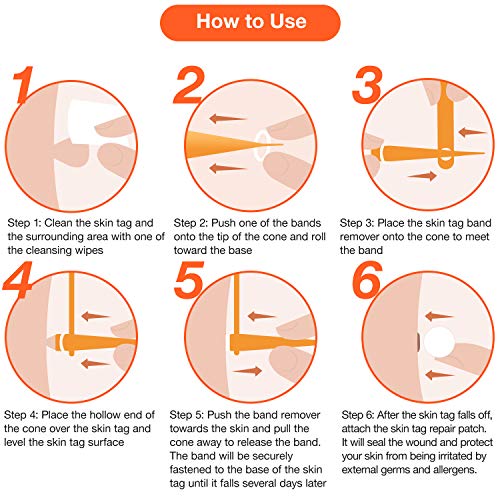 How to Use

1

Step 1: Clean the skin tag and the surrounding area with one of the cleansing wipes

2

Step 2: Push one of the bands onto the tip of the cone and roll toward the base

3

Step 3: Place the skin tag band remover onto the cone to meet the band

4

Step 4: Place the hollow end of the cone over the skin tag and level the skin tag surface

5

Step 5: Push the band remover towards the skin and pull the cone away to release the band. The band will be securely fastened to the base of the skin tag until it falls several days later

6

Step 6: After the skin tag falls off, attach the skin tag repair patch. It will seal the wound and protect your skin from being irritated by external germs and allergens.