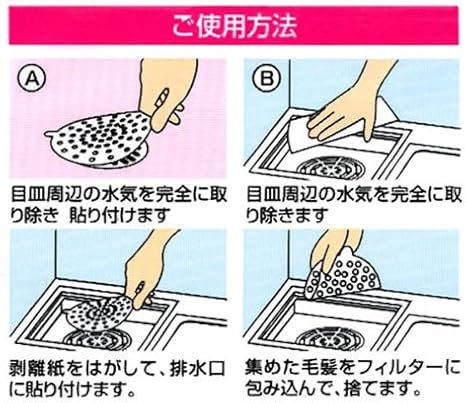 ご使用方法

A

目皿周辺の水気を完全に取り除き 貼り付けます

B

目皿周辺の水気を完全に取り除きます

剥離紙をはがして、排水口に貼り付けます。

集めた毛髪をフィルターに包み込んで、捨てます。