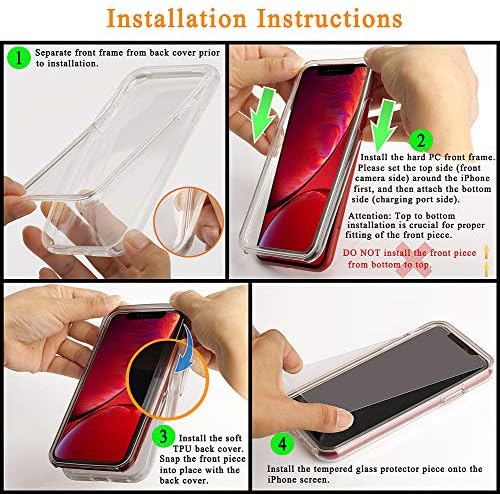 Installation Instructions

1 Separate front frame from back cover prior to installation.

2 Install the hard PC front frame. Please set the top side (front camera side) around the iPhone first, and then attach the bottom side (charging port side).

Attention: Top to bottom installation is crucial for proper fitting of the front piece.

DO NOT install the front piece from bottom to top.

3 Install the soft TPU back cover. Snap the front piece into place with the back cover.

4 Install the tempered glass protector piece onto the iPhone screen.