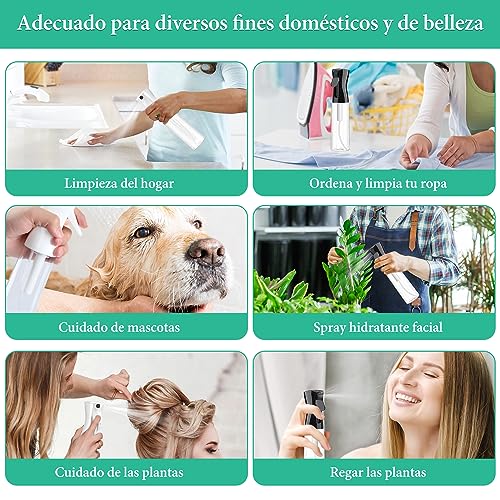 Adecuado para diversos fines domésticos y de belleza

Limpieza del hogar

Ordena y limpia tu ropa

Cuidado de mascotas

Spray hidratante facial

Cuidado de las plantas

Regar las plantas