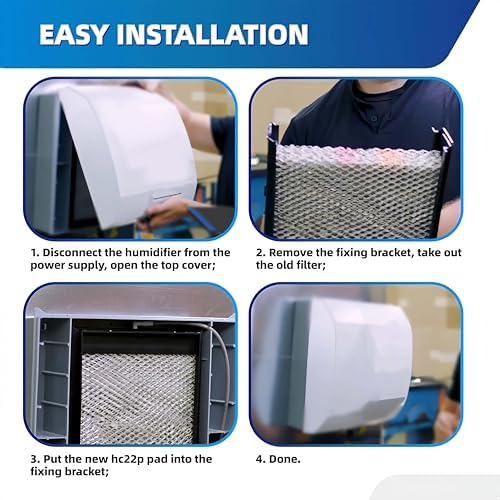 EASY INSTALLATION

1. Disconnect the humidifier from the power supply, open the top cover;

2. Remove the fixing bracket, take out the old filter;

3. Put the new hc22p pad into the fixing bracket;

4. Done.