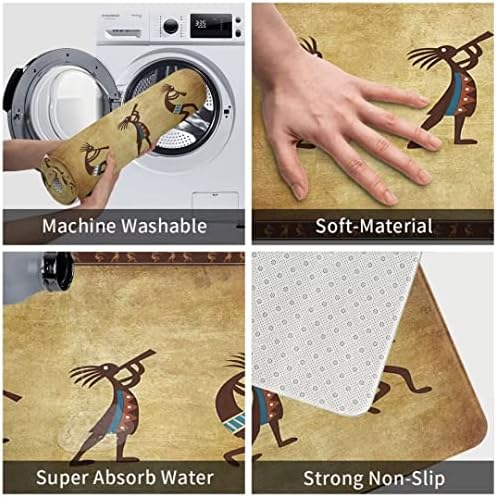 335

Machine Washable

Soft-Material

Super Absorb Water

Strong Non-Slip