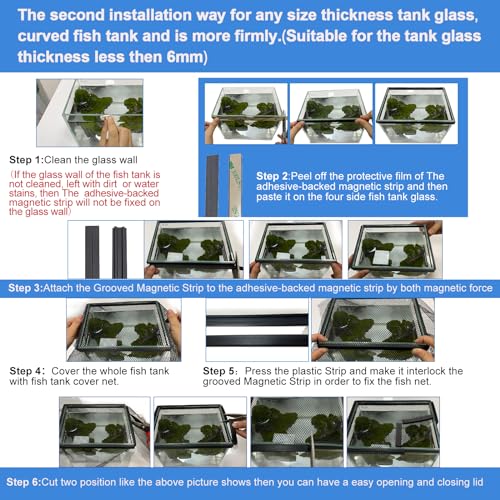 The second installation way for any size thickness tank glass, curved fish tank and is more firmly.(Suitable for the tank glass thickness less then 6mm)

Step 1:Clean the glass wall

(If the glass wall of the fish tank is not cleaned, left with dirt or water stains, then The adhesive-backed magnetic strip will not be fixed on the glass wall)

Step 2:Peel off the protective film of The adhesive-backed magnetic strip and then paste it on the four side fish tank glass.

Step 3:Attach the Grooved Magnetic Strip to the adhesive-backed magnetic strip by both magnetic force

Step 4: Cover the whole fish tank with fish tank cover net.

Step 5: Press the plastic Strip and make it interlock the grooved Magnetic Strip in order to fix the fish net.

Step 6:Cut two position like the above picture shows then you can have a easy opening and closing lid