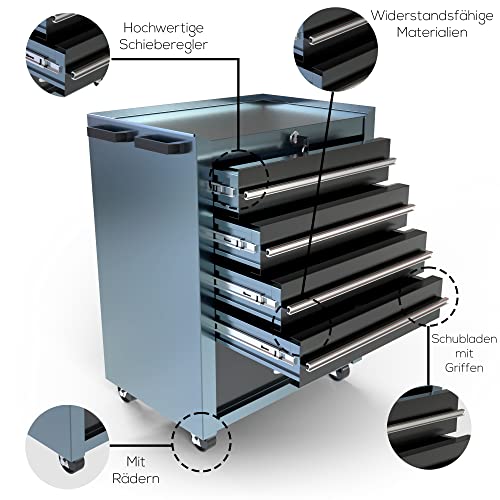 Hochwertige Schieberegler

Widerstandsfähige Materialien

Schubladen mit Griffen

Mit Rädern