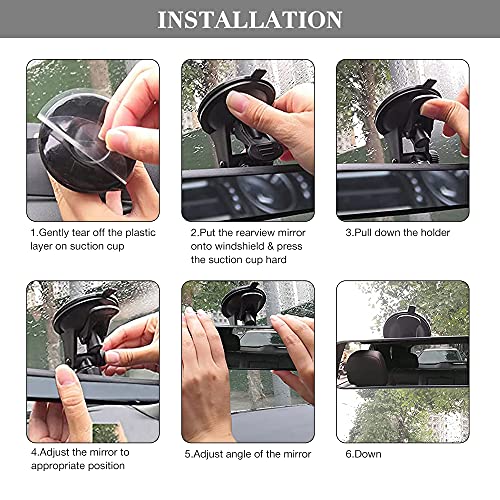 INSTALLATION

1.Gently tear off the plastic layer on suction cup

2.Put the rearview mirror onto windshield & press the suction cup hard

3.Pull down the holder

4.Adjust the mirror to appropriate position

5.Adjust angle of the mirror

6.Down