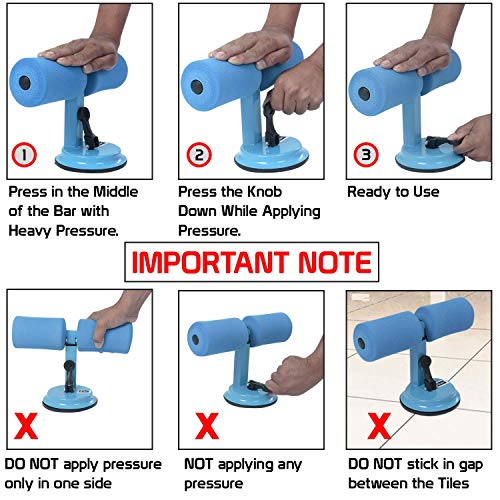 1

Press in the Middle of the Bar with Heavy Pressure.

2

Press the Knob Down While Applying Pressure.

3

Ready to Use

IMPORTANT NOTE

X

DO NOT apply pressure only in one side

X

NOT applying any pressure

X

DO NOT stick in gap between the Tiles