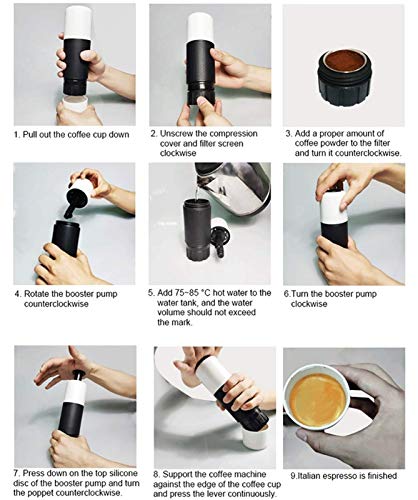 1. Pull out the coffee cup down

2. Unscrew the compression cover and filter screen clockwise

3. Add a proper amount of coffee powder to the filter and turn it counterclockwise.

4. Rotate the booster pump counterclockwise

5. Add 75~85 °C hot water to the water tank, and the water volume should not exceed the mark.

6.Turn the booster pump clockwise

7. Press down on the top silicone disc of the booster pump and turn the poppet counterclockwise.

8. Support the coffee machine against the edge of the coffee cup and press the lever continuously.

9.Italian espresso is finished