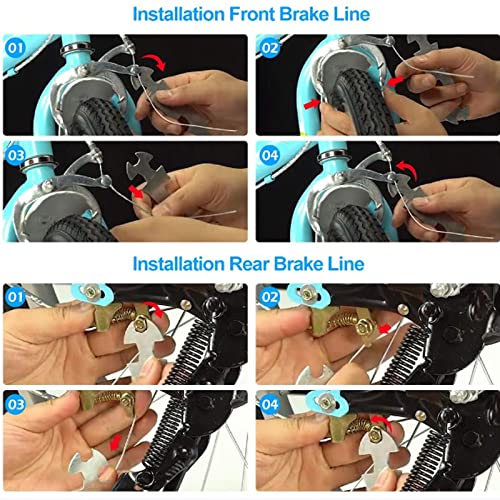 Installation Front Brake Line

01

02

03

04

Installation Rear Brake Line

01

02

03

04