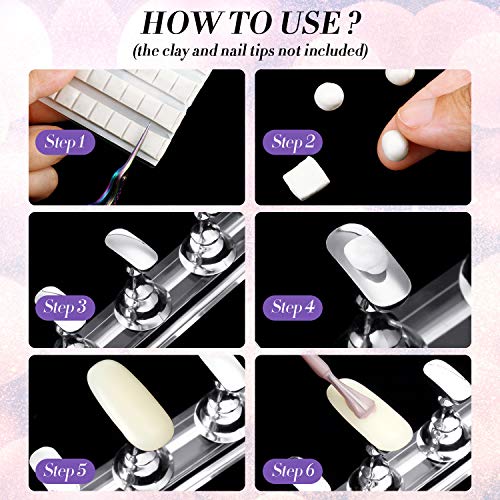 HOW TO USE ?
(the clay and nail tips not included)

Step 1

Step 2

Step 3

Step 4

Step 5

Step 6