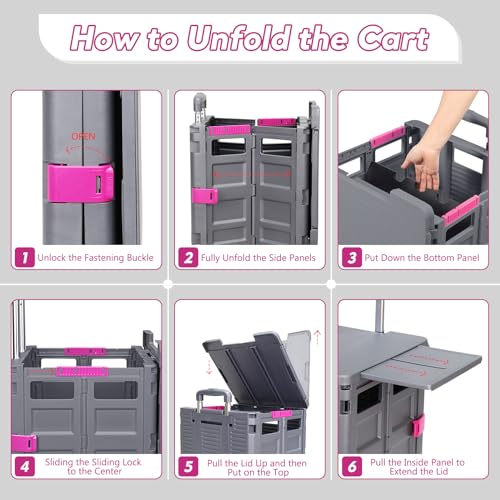 How to Unfold the Cart

OPEN

1 Unlock the Fastening Buckle

2 Fully Unfold the Side Panels

3 Put Down the Bottom Panel

4 Sliding the Sliding Lock to the Center

5 Pull the Lid Up and then Put on the Top

6 Pull the Inside Panel to Extend the Lid