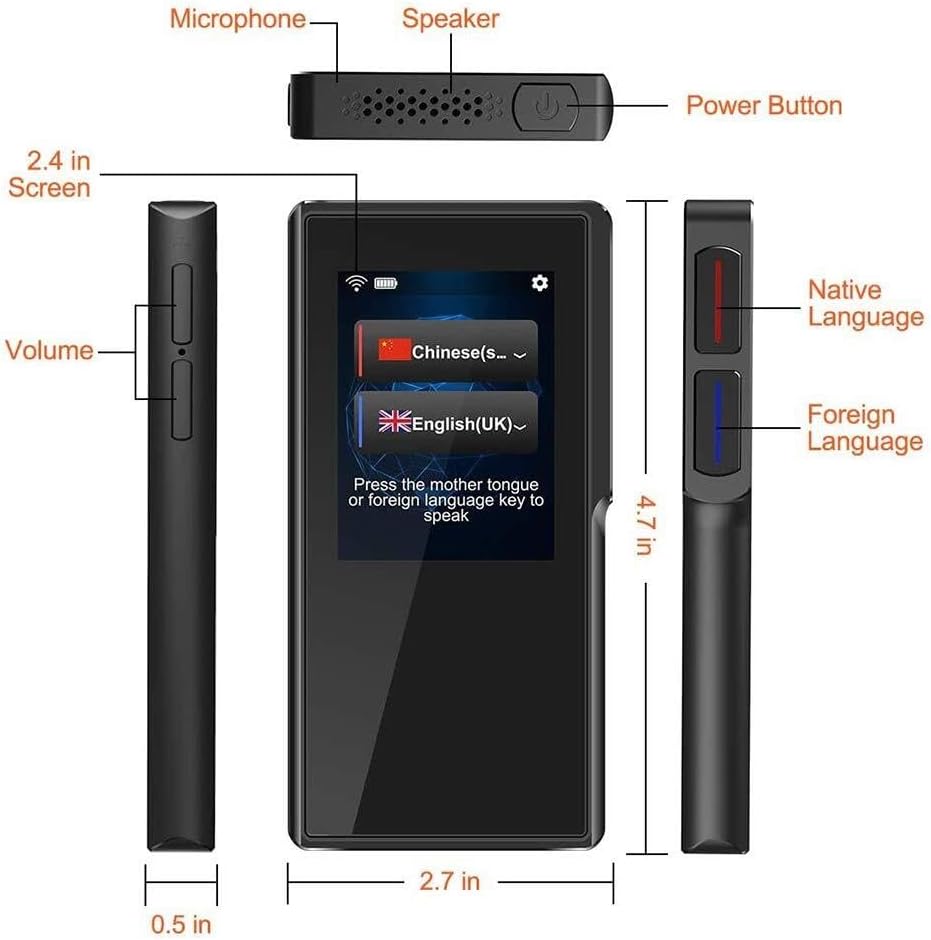 Microphone
Speaker
Power Button

2.4 in Screen

Volume

Chinese(s...
English(UK)
Press the mother tongue or foreign language key to speak

Native Language

Foreign Language

4.7 in

0.5 in

2.7 in