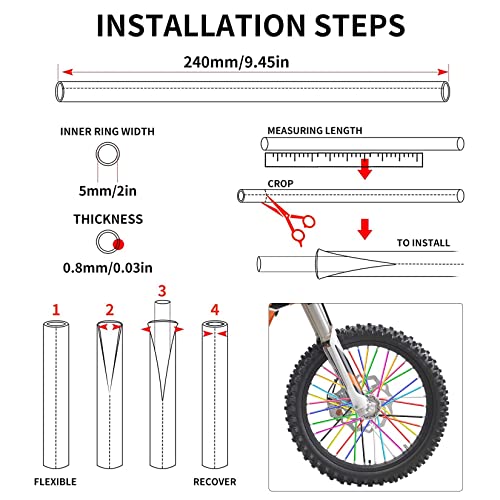 INSTALLATION STEPS

240mm/9.45in

INNER RING WIDTH

5mm/2in

THICKNESS

0.8mm/0.03in

MEASURING LENGTH

CROP

TO INSTALL

1

2

3

4

FLEXIBLE

RECOVER