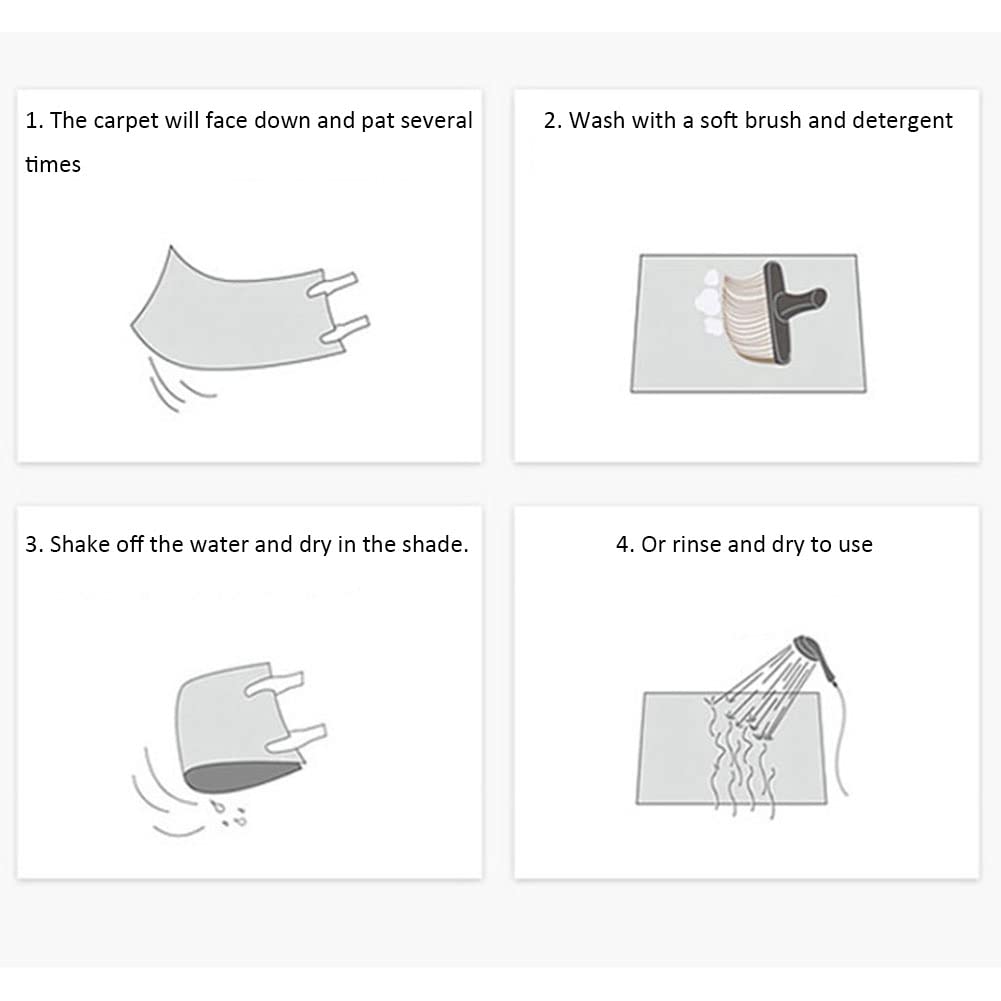 1. The carpet will face down and pat several times

2. Wash with a soft brush and detergent

3. Shake off the water and dry in the shade.

4. Or rinse and dry to use