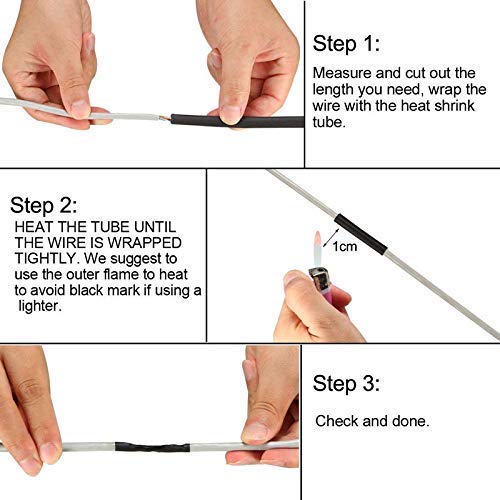 Step 1:

Measure and cut out the length you need, wrap the wire with the heat shrink tube.

Step 2:

HEAT THE TUBE UNTIL THE WIRE IS WRAPPED TIGHTLY. We suggest to use the outer flame to heat to avoid black mark if using a lighter.

1cm

Step 3:

Check and done.