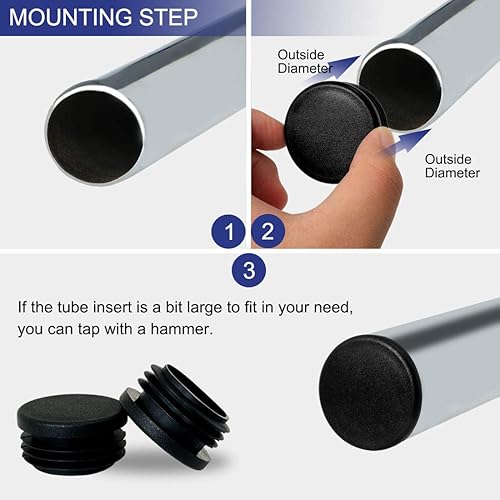 MOUNTING STEP

Outside Diameter

Outside Diameter

1

2

3

If the tube insert is a bit large to fit in your need, you can tap with a hammer.