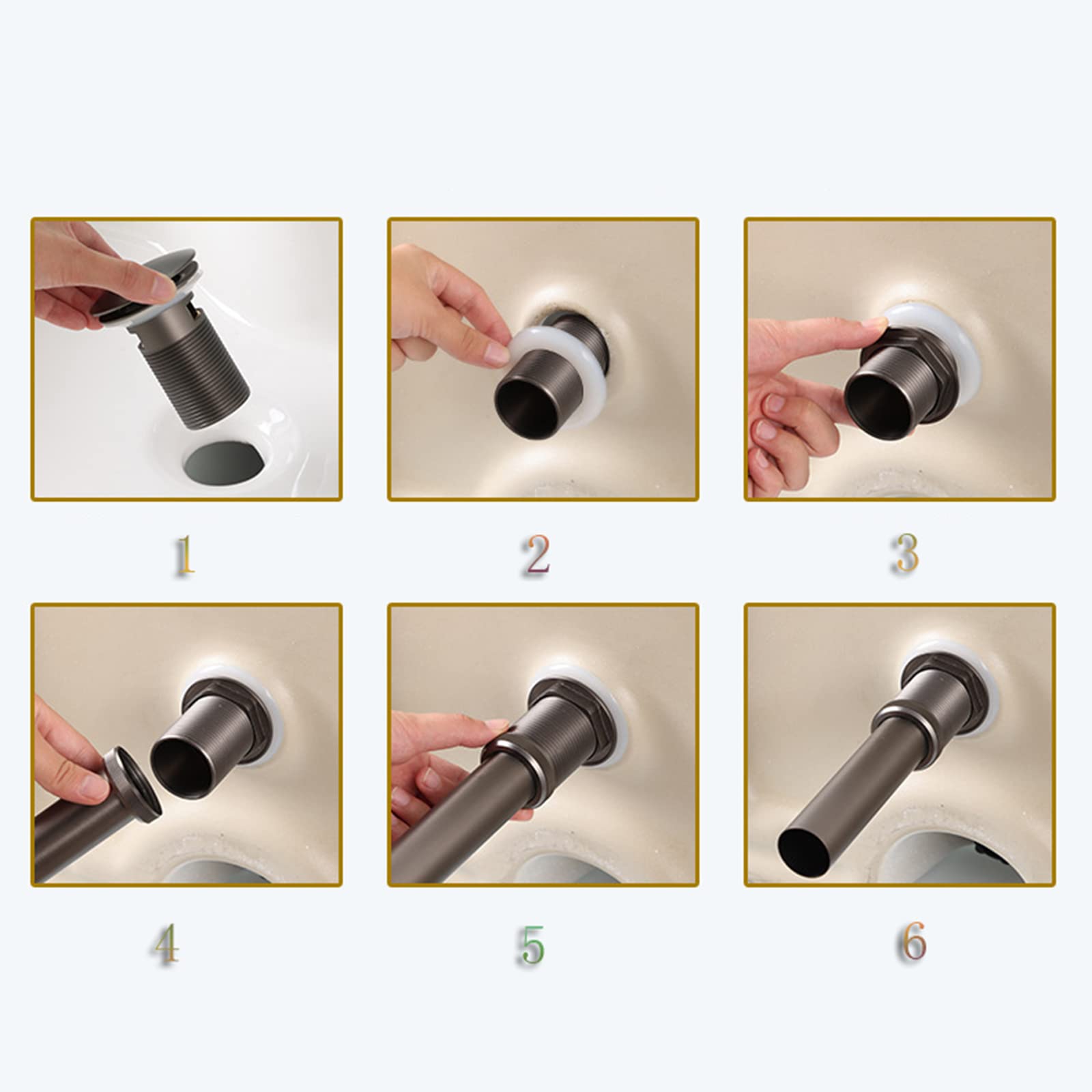 1

2

3

4

5

6