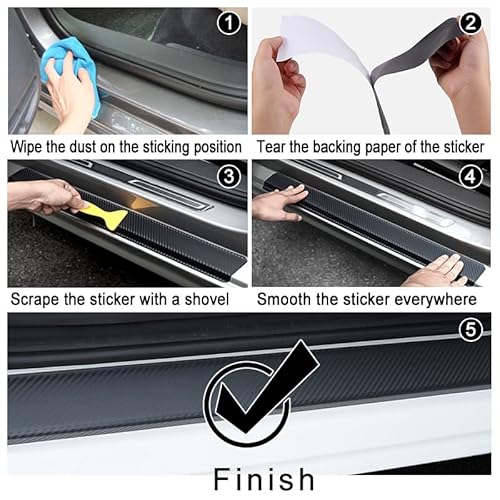 1
Wipe the dust on the sticking position

2
Tear the backing paper of the sticker

3
Scrape the sticker with a shovel

4
Smooth the sticker everywhere

5
Finish