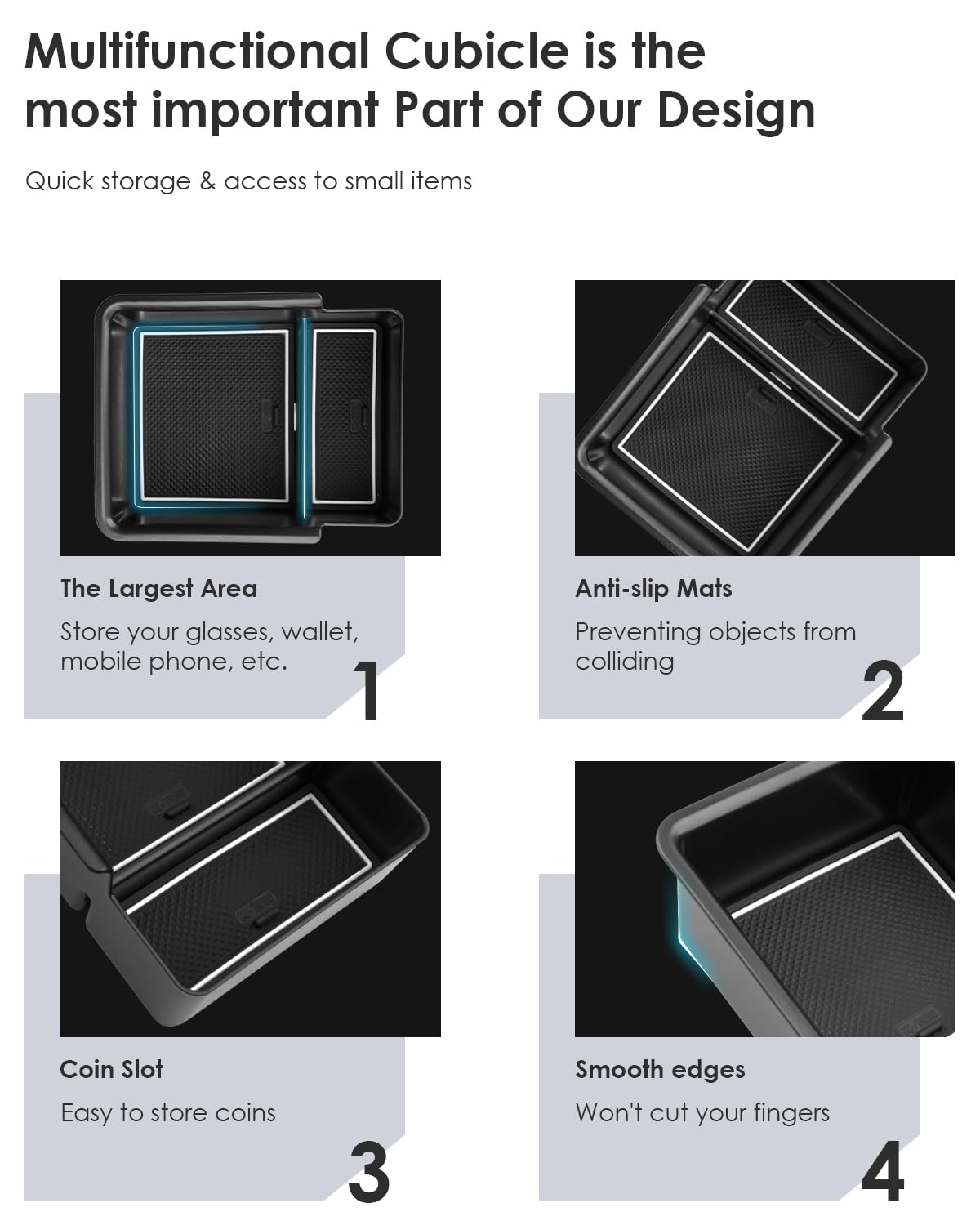 Multifunctional Cubicle is the most important Part of Our Design

Quick storage & access to small items

The Largest Area

Store your glasses, wallet, mobile phone, etc.

1

Anti-slip Mats

Preventing objects from colliding

2

Coin Slot

Easy to store coins

3

Smooth edges

Won't cut your fingers

4