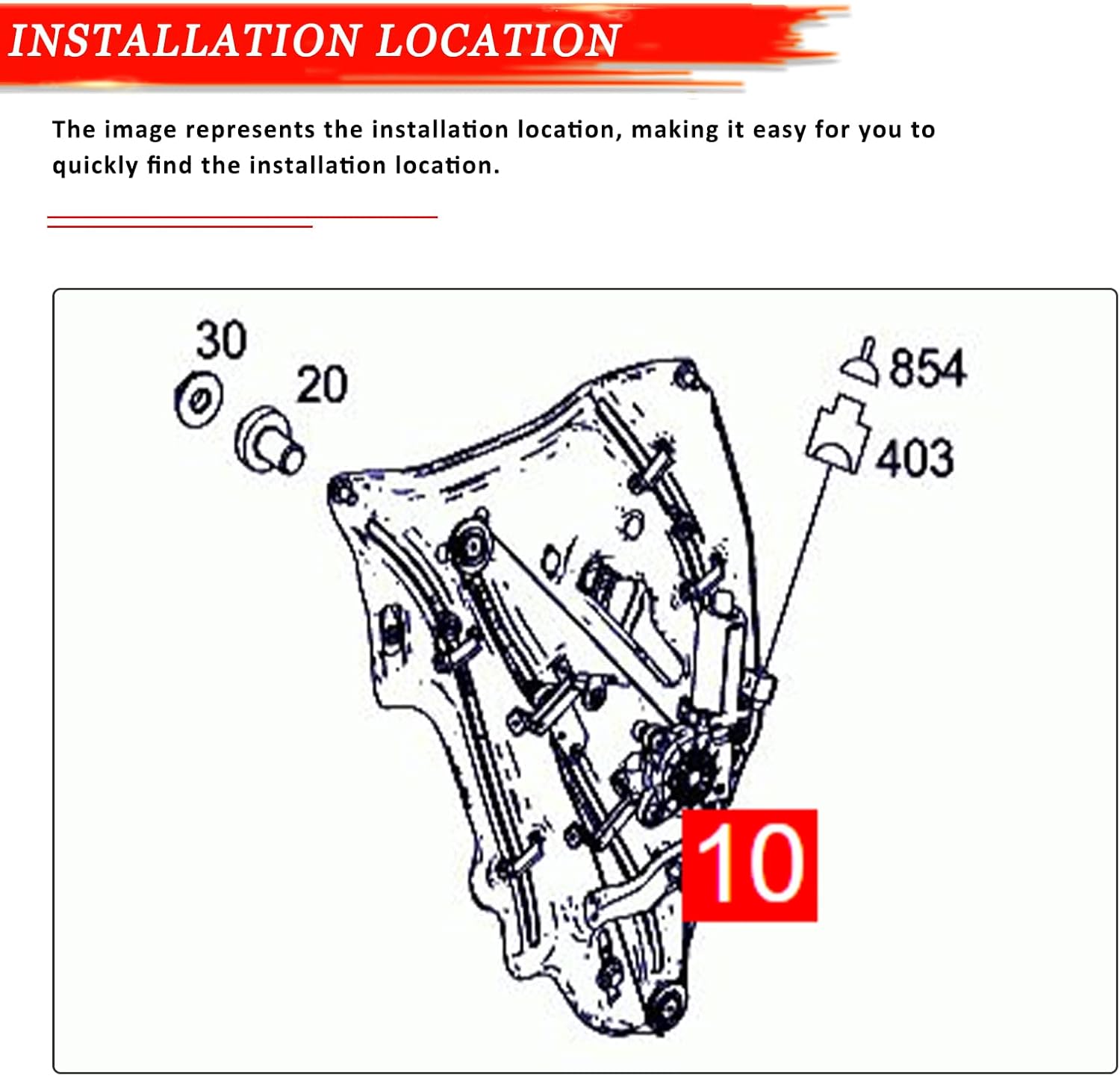 INSTALLATION LOCATION

The image represents the installation location, making it easy for you to quickly find the installation location.

30

20

854

403

10