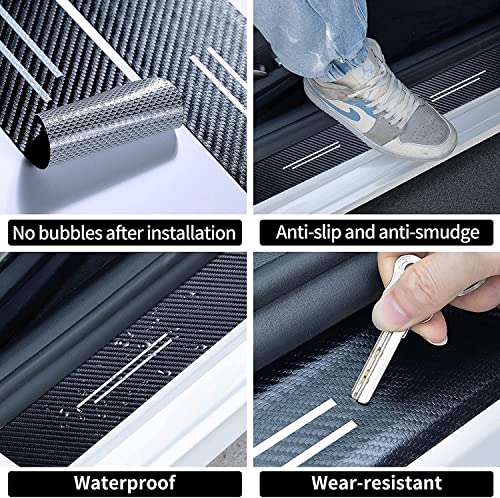 No bubbles after installation

Anti-slip and anti-smudge

Waterproof

Wear-resistant