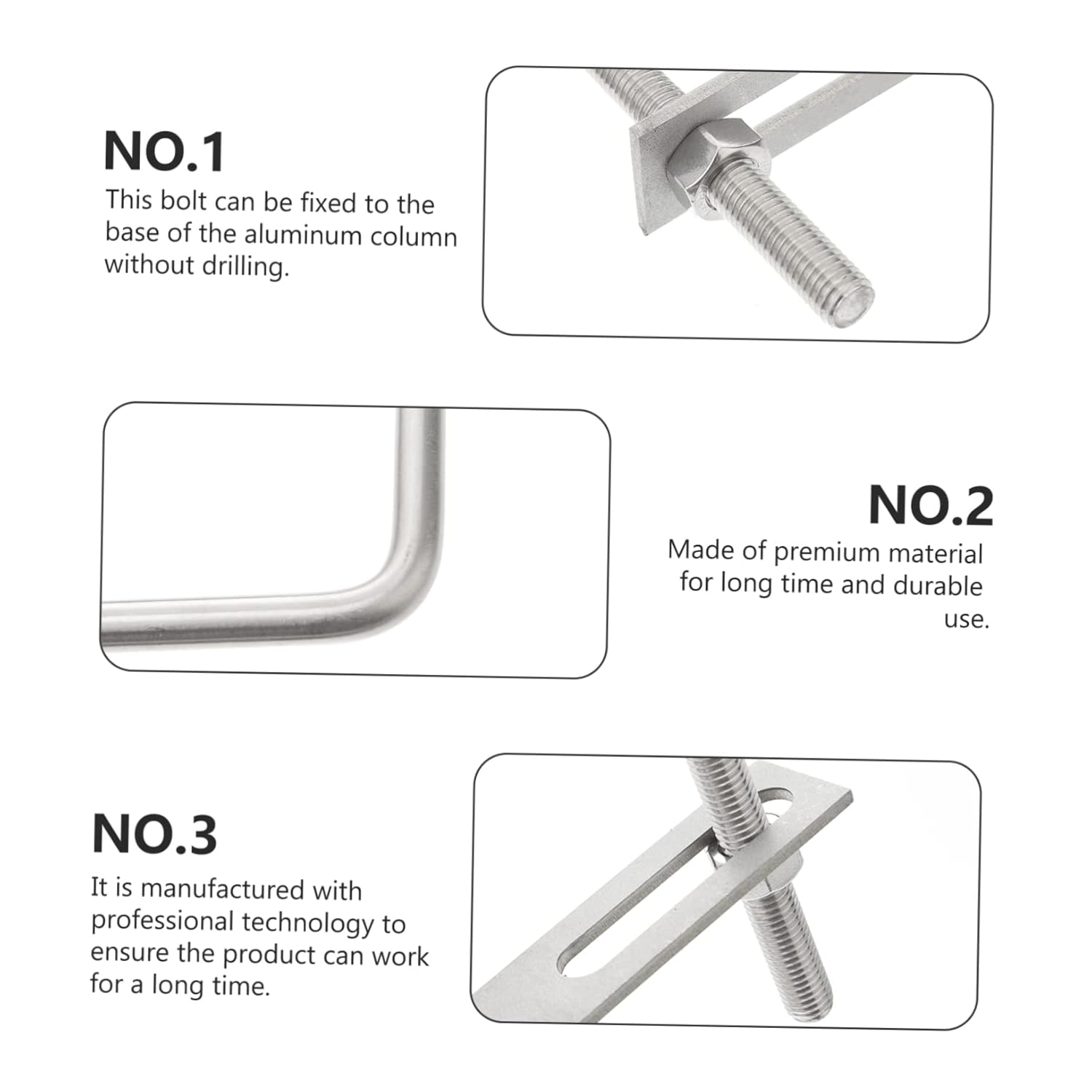 NO.1
This bolt can be fixed to the base of the aluminum column without drilling.

NO.2
Made of premium material for long time and durable use.

NO.3
It is manufactured with professional technology to ensure the product can work for a long time.