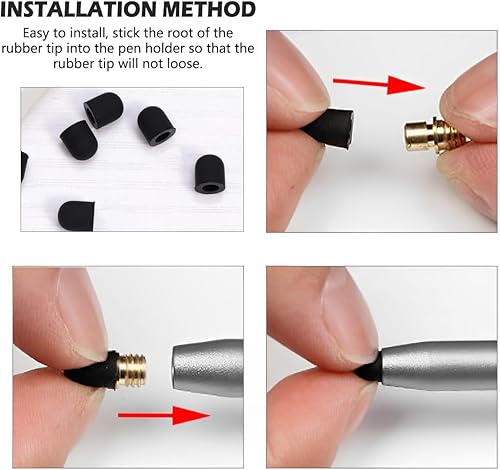 INSTALLATION METHOD

Easy to install, stick the root of the rubber tip into the pen holder so that the rubber tip will not loose.