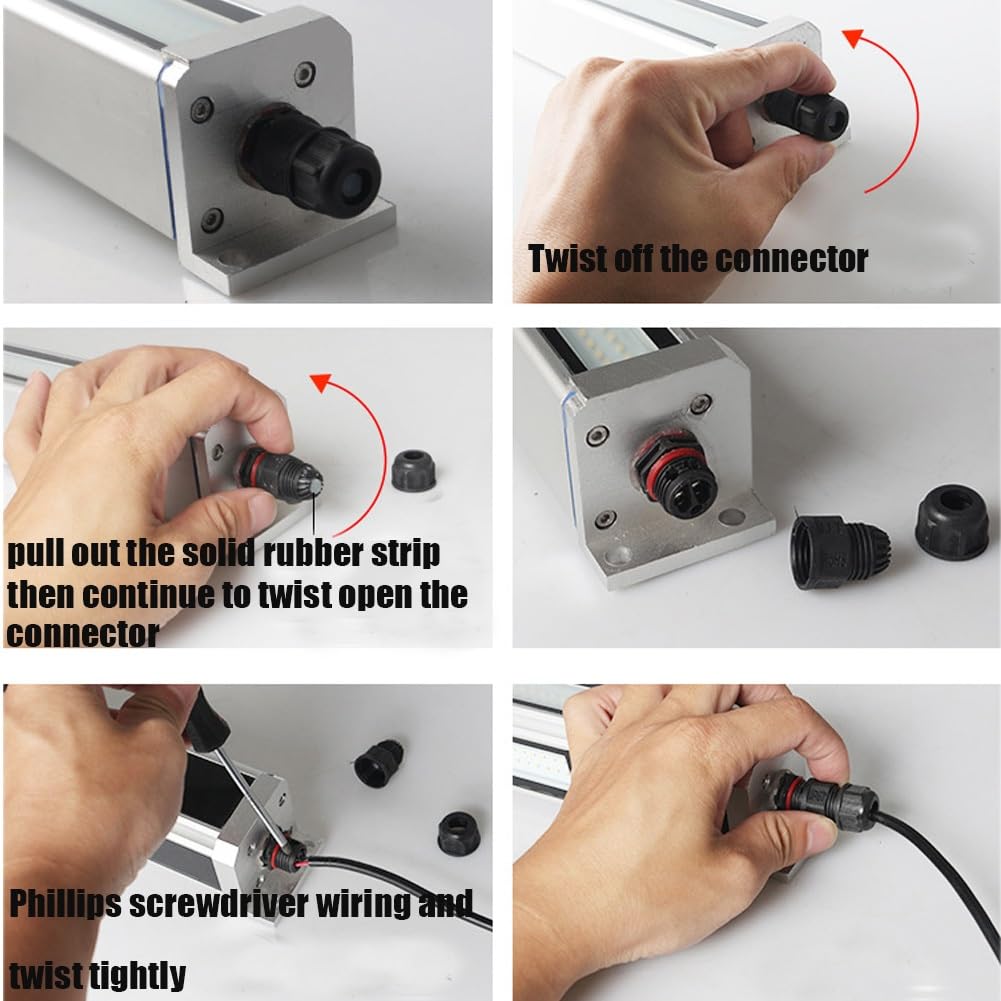 Twist off the connector

pull out the solid rubber strip then continue to twist open the connector

Phillips screwdriver wiring and

twist tightly