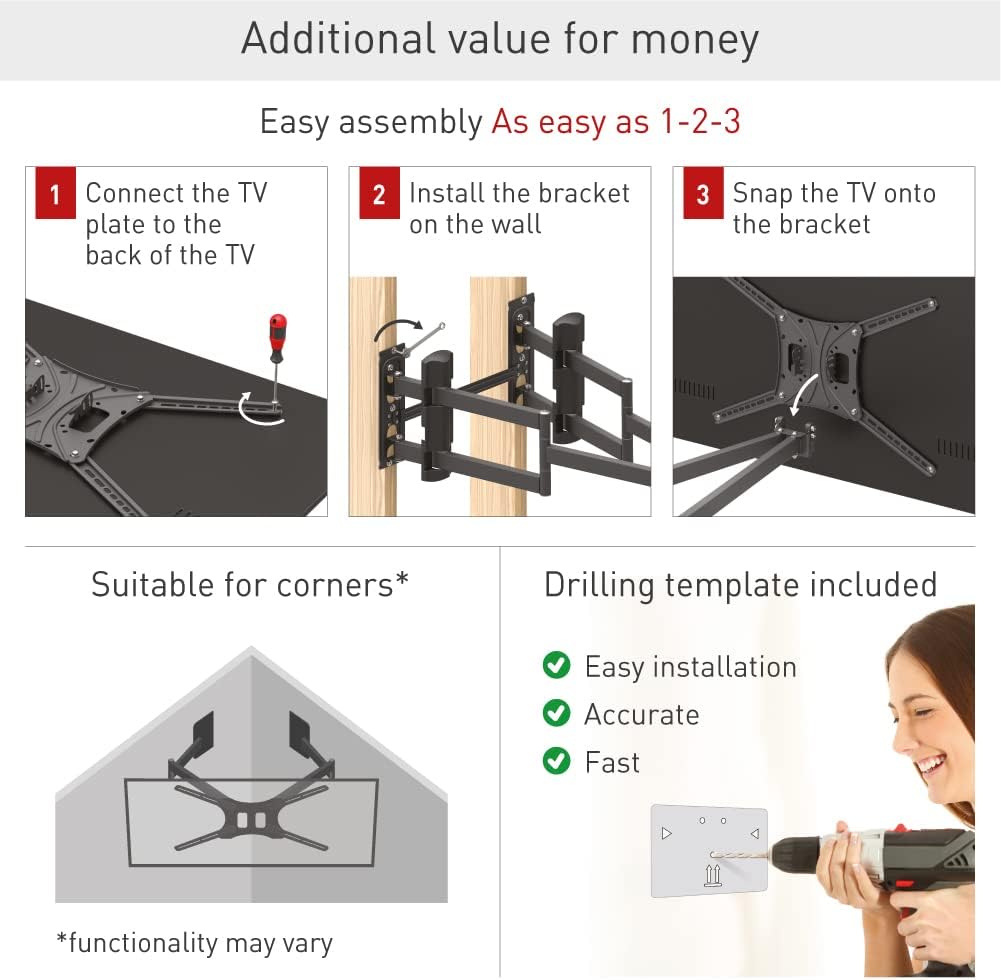 Additional value for money

Easy assembly As easy as 1-2-3

1 Connect the TV plate to the back of the TV

2 Install the bracket on the wall

3 Snap the TV onto the bracket

Suitable for corners*

*functionality may vary

Drilling template included

Easy installation

Accurate

Fast