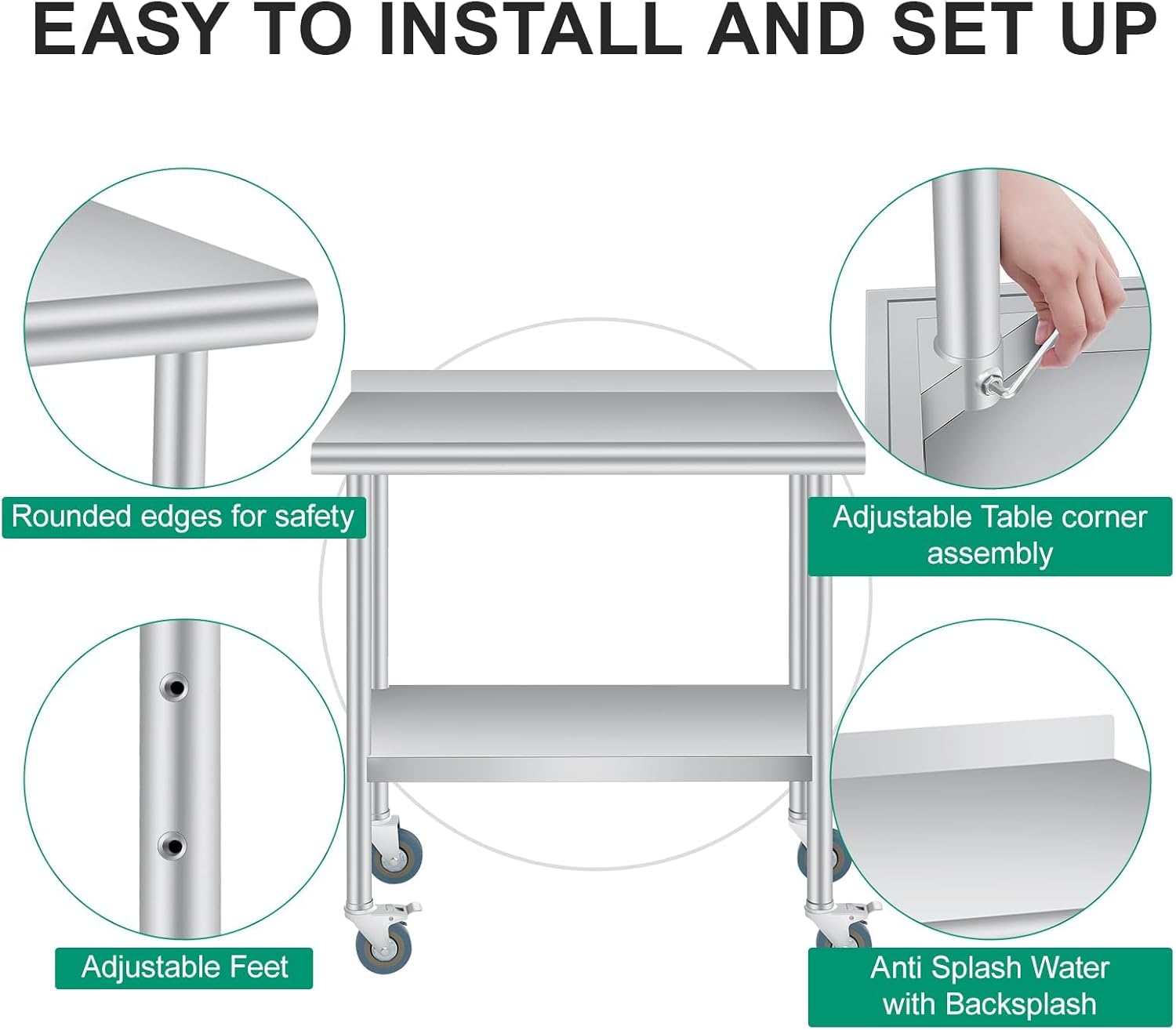 EASY TO INSTALL AND SET UP

Rounded edges for safety

Adjustable Table corner assembly

Adjustable Feet

Anti Splash Water with Backsplash