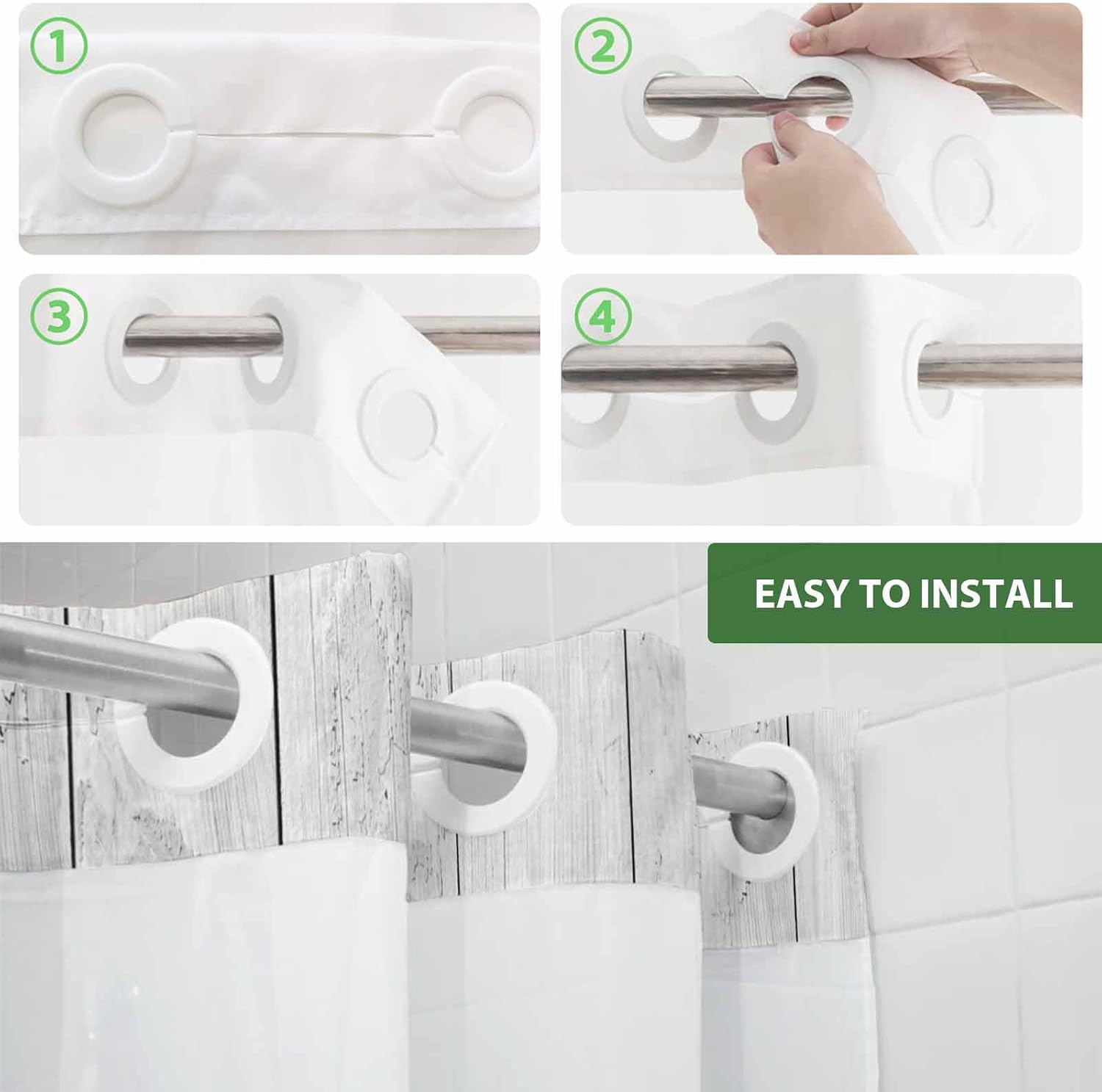 ①

②

③

④

EASY TO INSTALL