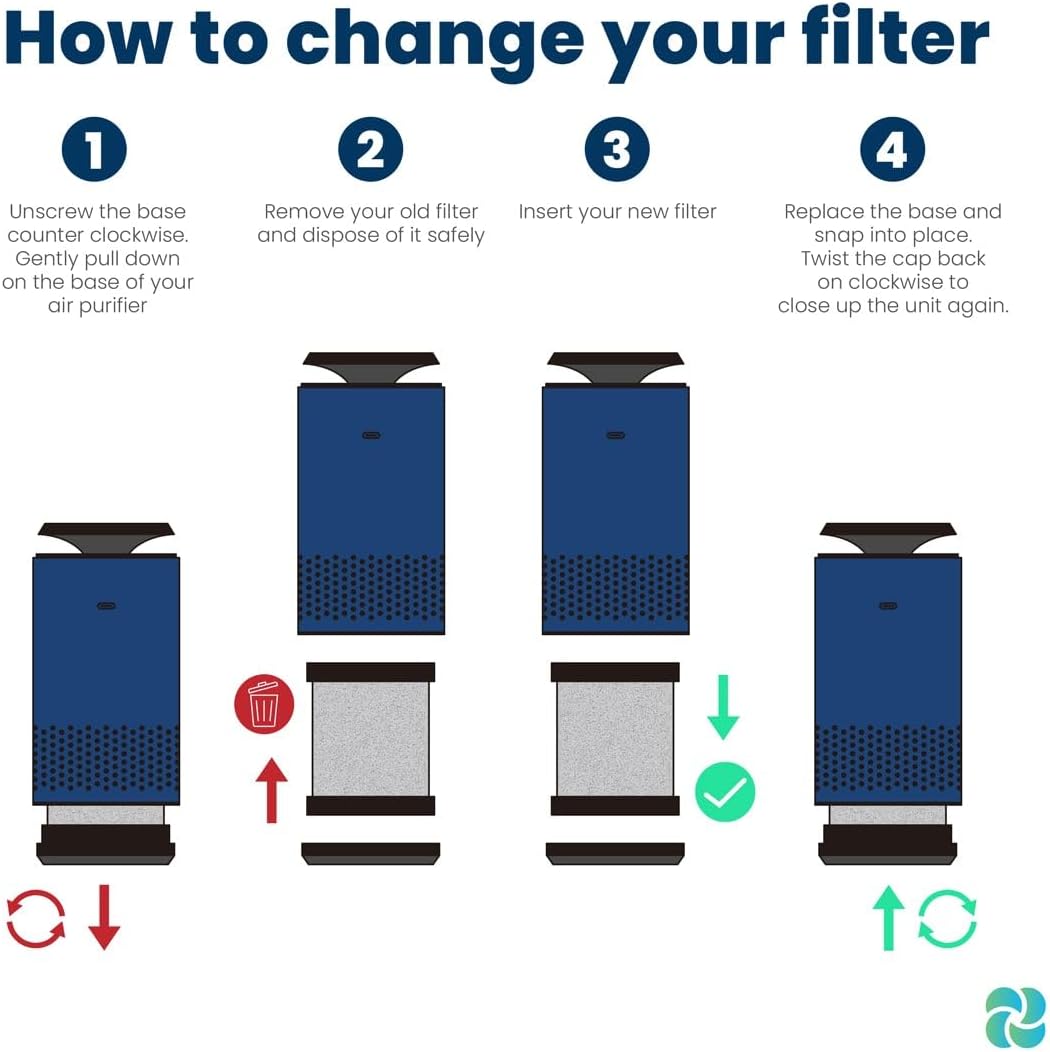 How to change your filter

1

Unscrew the base counter clockwise. Gently pull down on the base of your air purifier

2

Remove your old filter and dispose of it safely

3

Insert your new filter

4

Replace the base and snap into place. Twist the cap back on clockwise to close up the unit again.