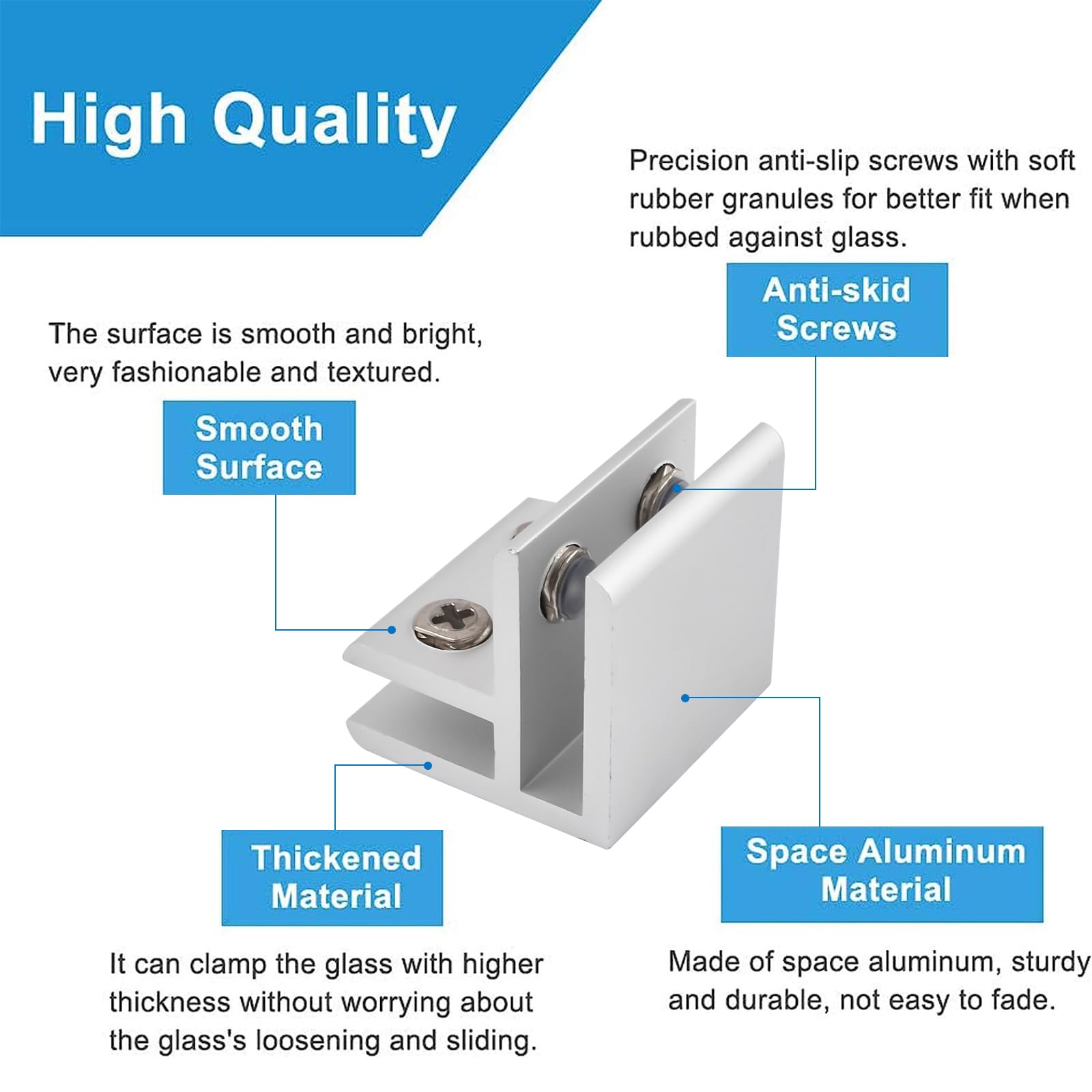 High Quality

Precision anti-slip screws with soft rubber granules for better fit when rubbed against glass.

Anti-skid Screws

The surface is smooth and bright, very fashionable and textured.

Smooth Surface

Thickened Material

It can clamp the glass with higher thickness without worrying about the glass's loosening and sliding.

Space Aluminum Material

Made of space aluminum, sturdy and durable, not easy to fade.