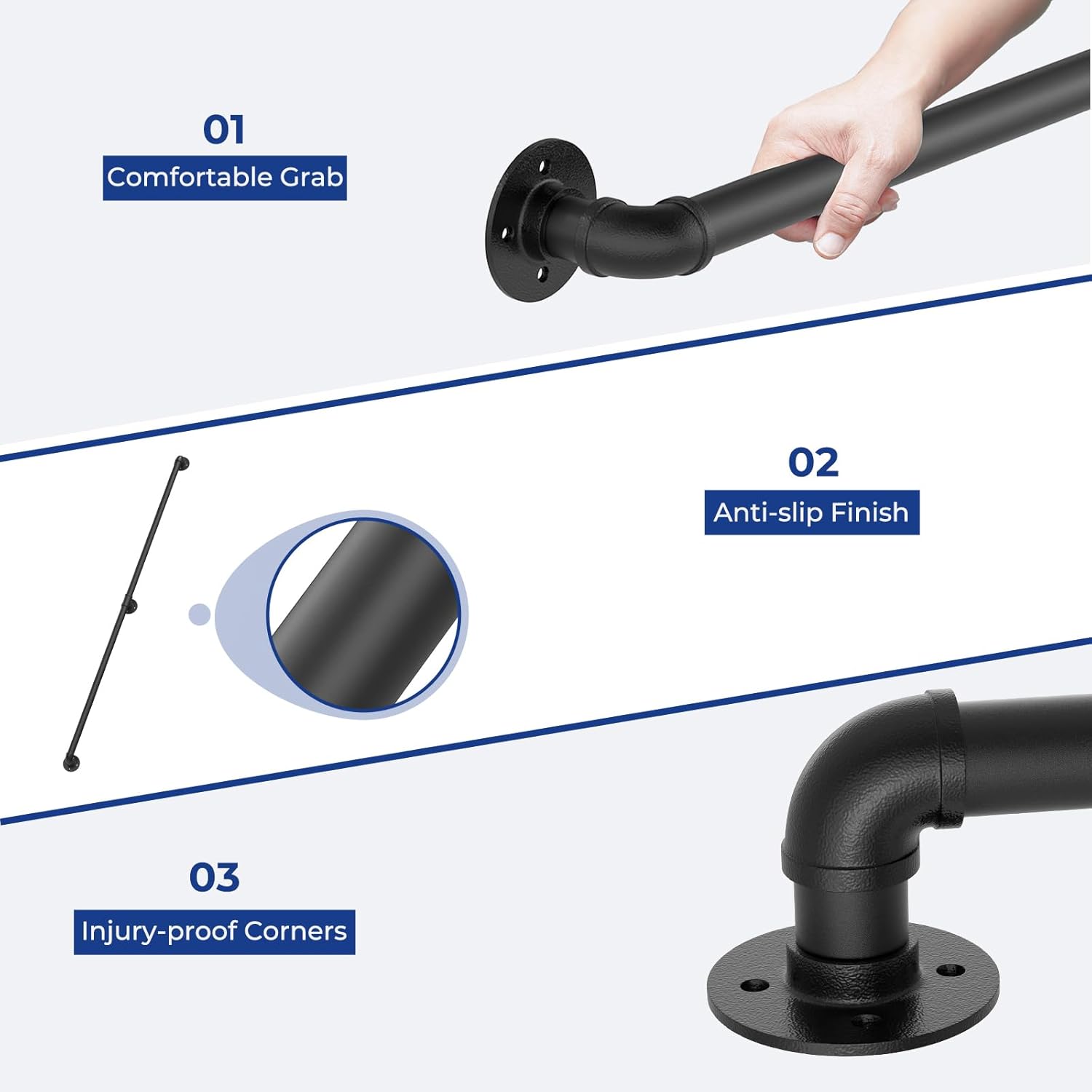 01
Comfortable Grab

02
Anti-slip Finish

03
Injury-proof Corners