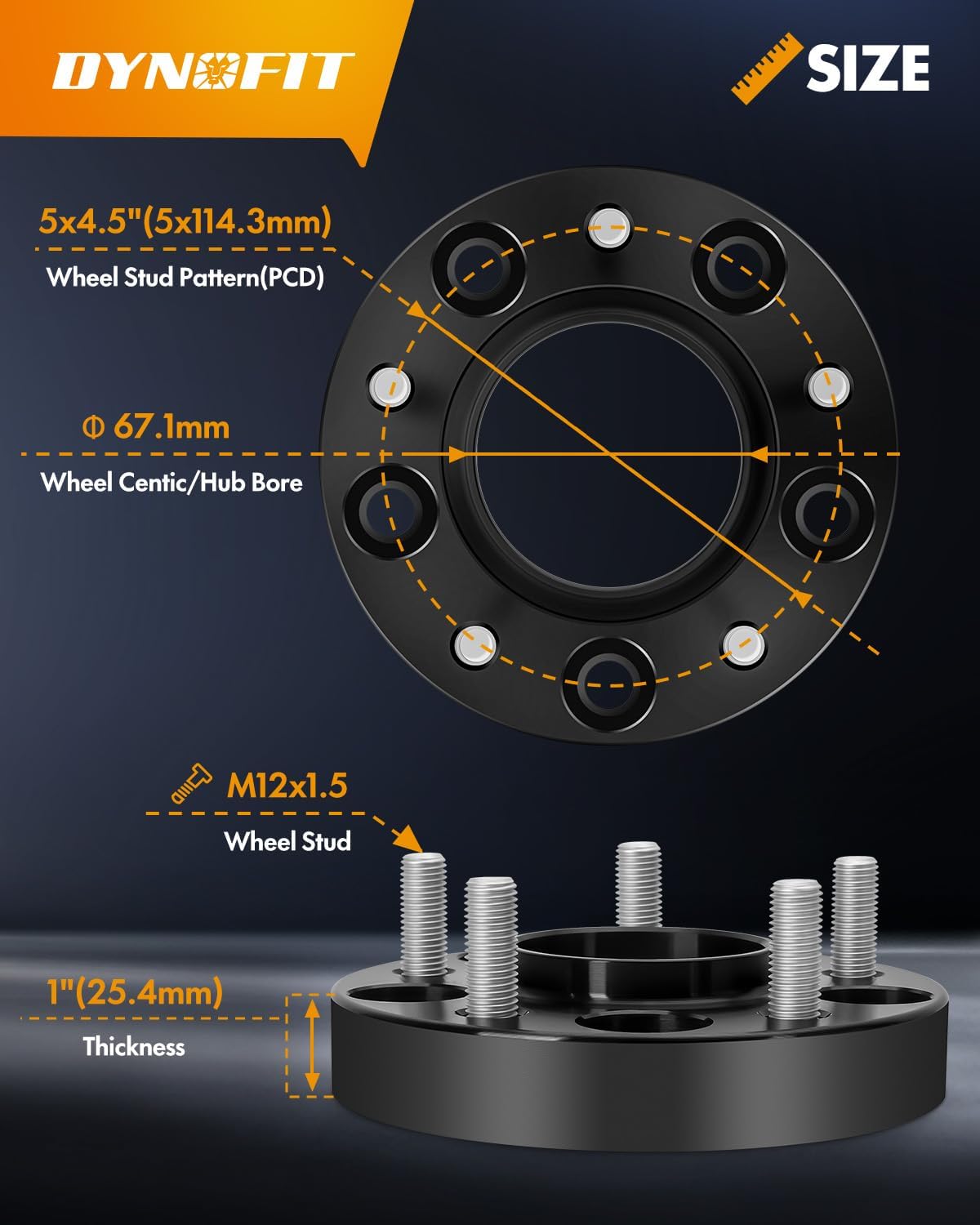 DYNOFIT

SIZE

5x4.5"(5x114.3mm)

Wheel Stud Pattern(PCD)

Φ 67.1mm

Wheel Centic/Hub Bore

M12x1.5

Wheel Stud

1"(25.4mm)

Thickness