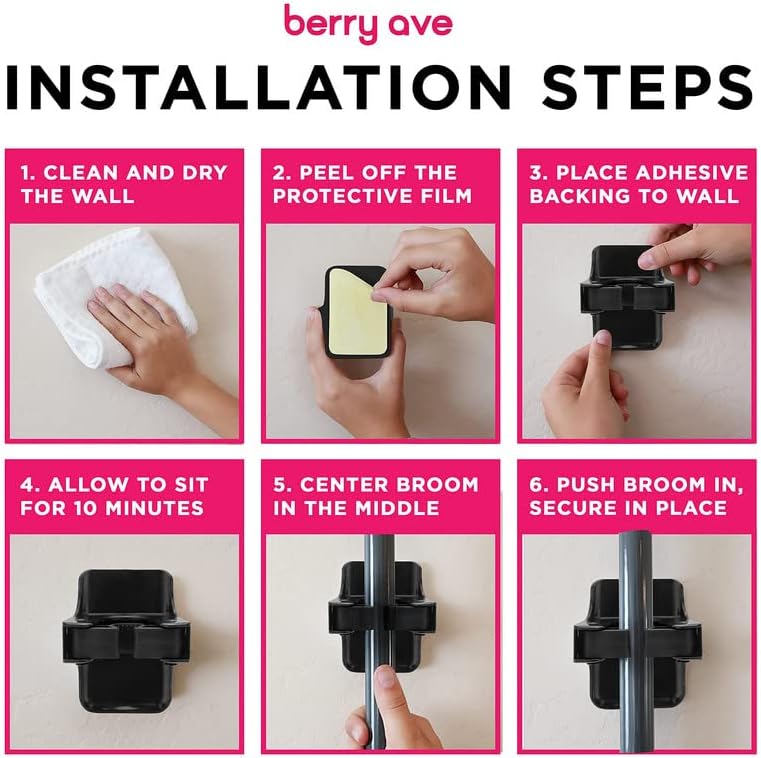 berry ave

INSTALLATION STEPS

1. CLEAN AND DRY THE WALL

2. PEEL OFF THE PROTECTIVE FILM

3. PLACE ADHESIVE BACKING TO WALL

4. ALLOW TO SIT FOR 10 MINUTES

5. CENTER BROOM IN THE MIDDLE

6. PUSH BROOM IN, SECURE IN PLACE