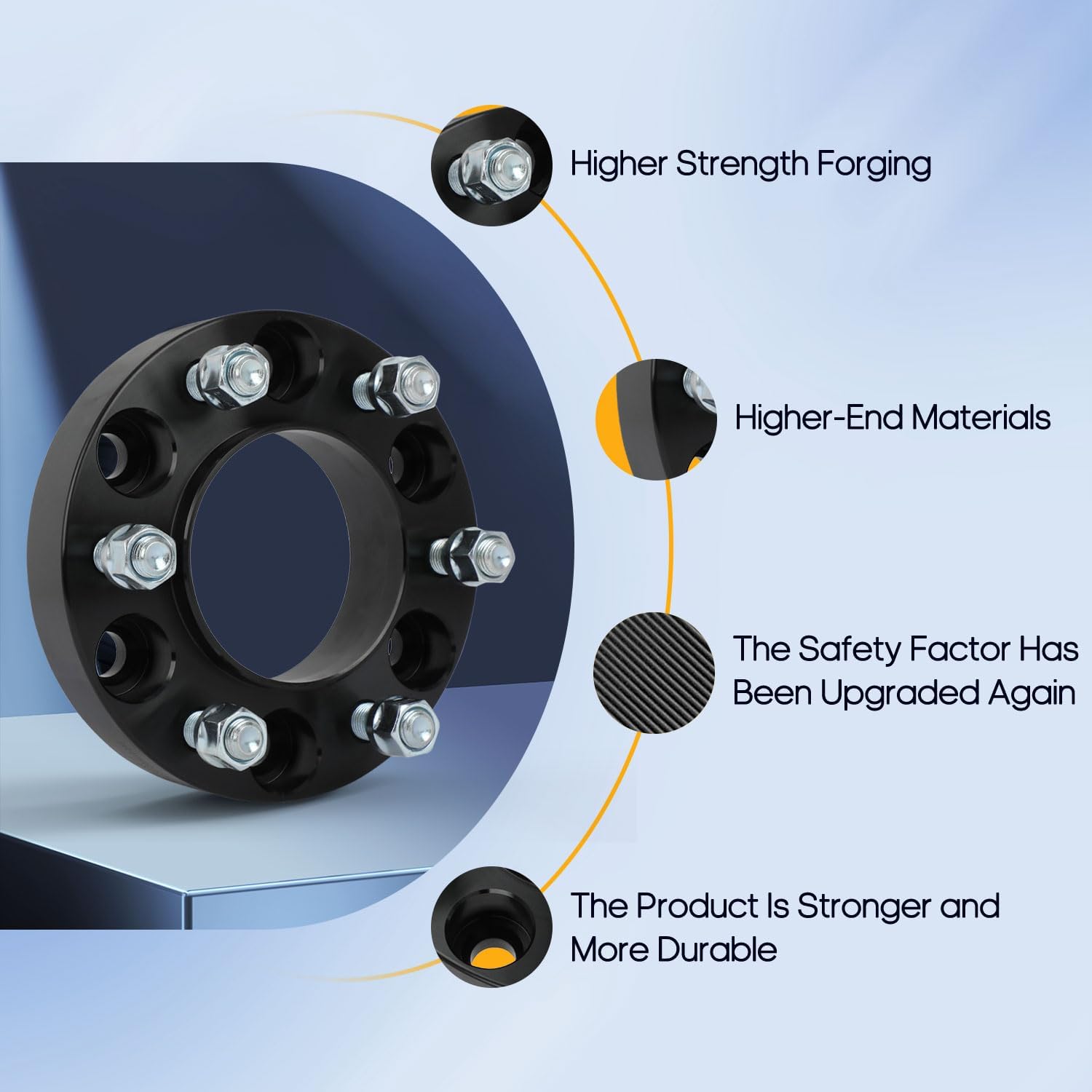 Higher Strength Forging

Higher-End Materials

The Safety Factor Has Been Upgraded Again

The Product Is Stronger and More Durable