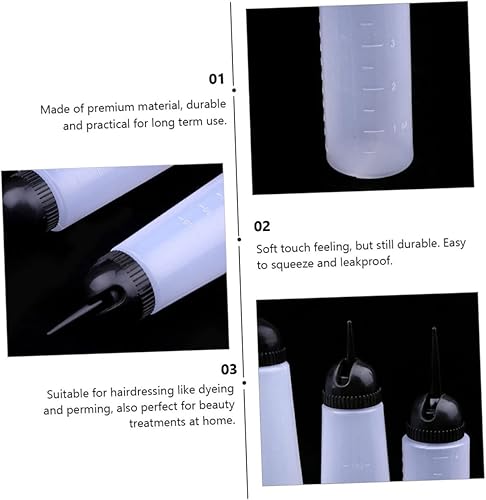 01

Made of premium material, durable and practical for long term use.

3
2
1

02

Soft touch feeling, but still durable. Easy to squeeze and leakproof.

03

Suitable for hairdressing like dyeing and perming, also perfect for beauty treatments at home.