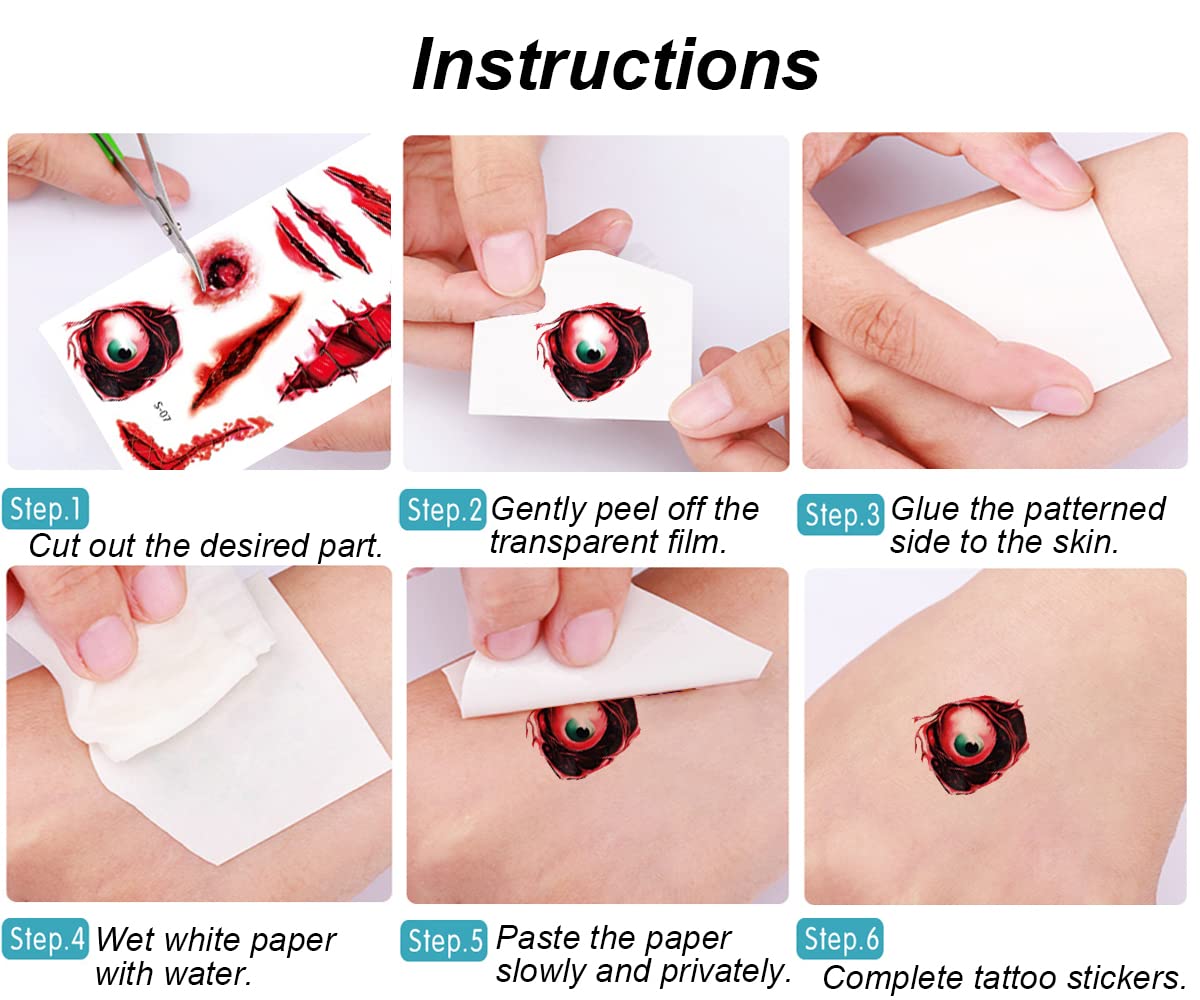 Instructions

S-07

Step.1 Cut out the desired part.

Step.2 Gently peel off the transparent film.

Step.3 Glue the patterned side to the skin.

Step.4 Wet white paper with water.

Step.5 Paste the paper slowly and privately.

Step.6 Complete tattoo stickers.