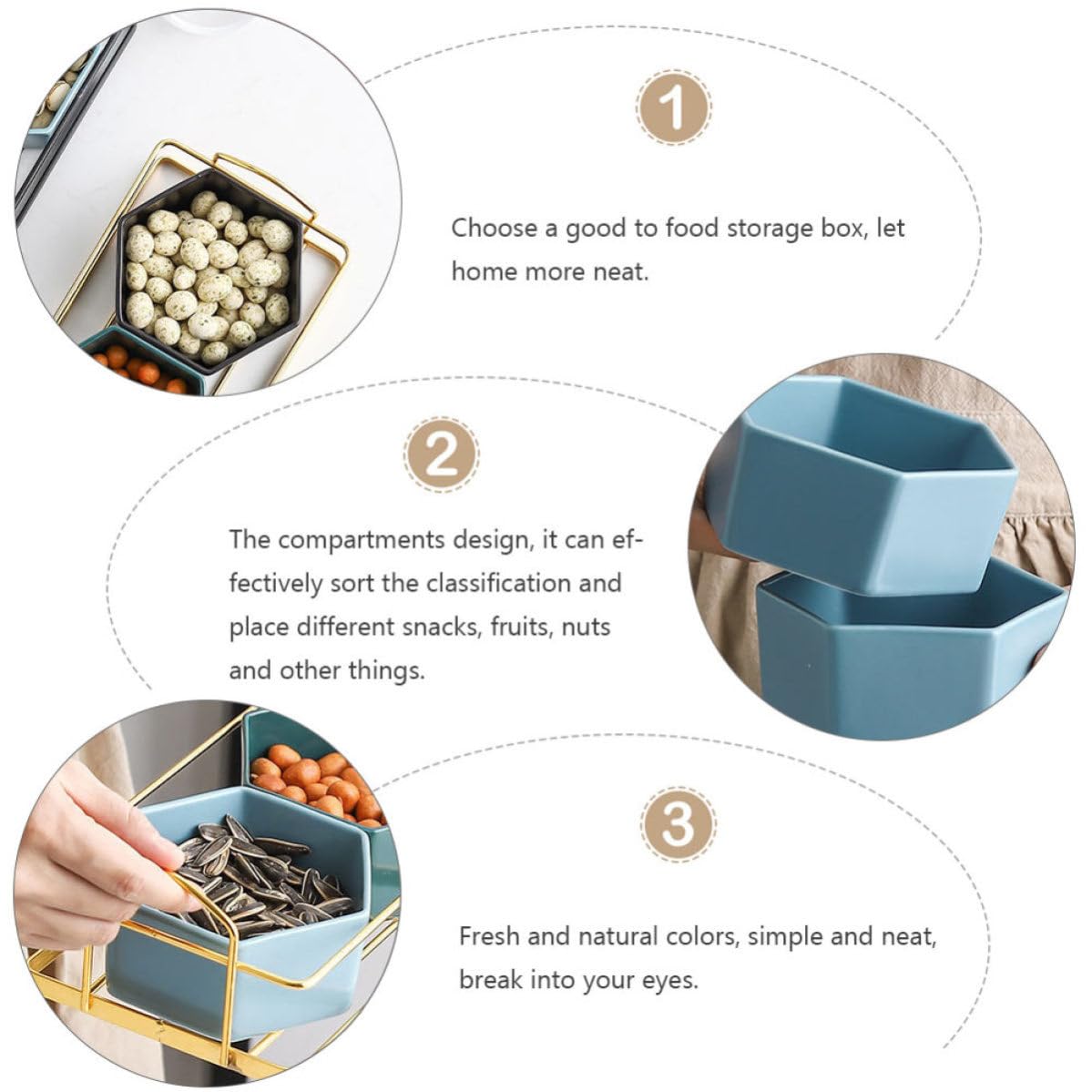 1

Choose a good to food storage box, let home more neat.

2

The compartments design, it can effectively sort the classification and place different snacks, fruits, nuts and other things.

3

Fresh and natural colors, simple and neat, break into your eyes.