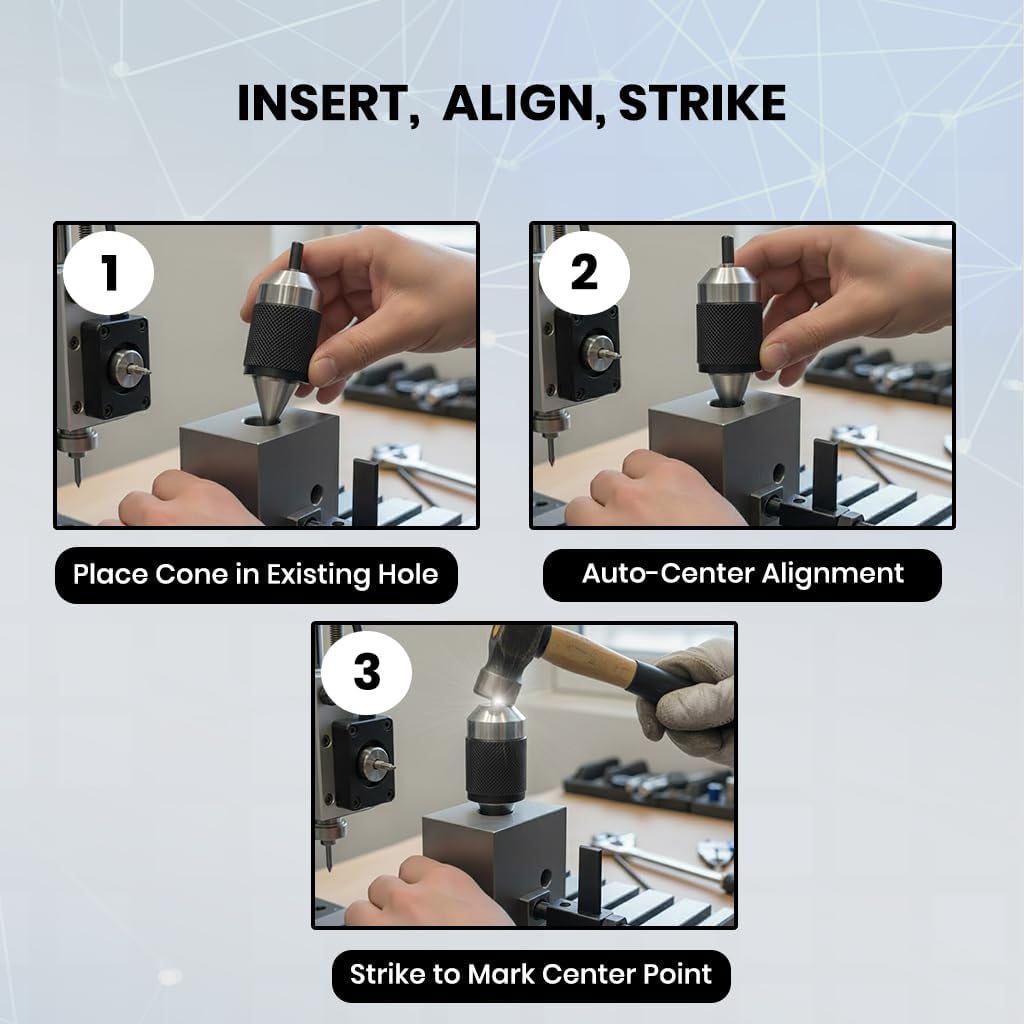 INSERT, ALIGN, STRIKE

1

Place Cone in Existing Hole

2

Auto-Center Alignment

3

Strike to Mark Center Point