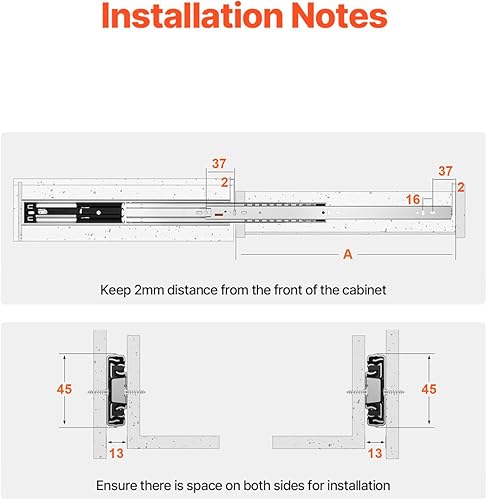 Installation Notes

37
2
37
2
16
A

Keep 2mm distance from the front of the cabinet

45
13
45
13

Ensure there is space on both sides for installation