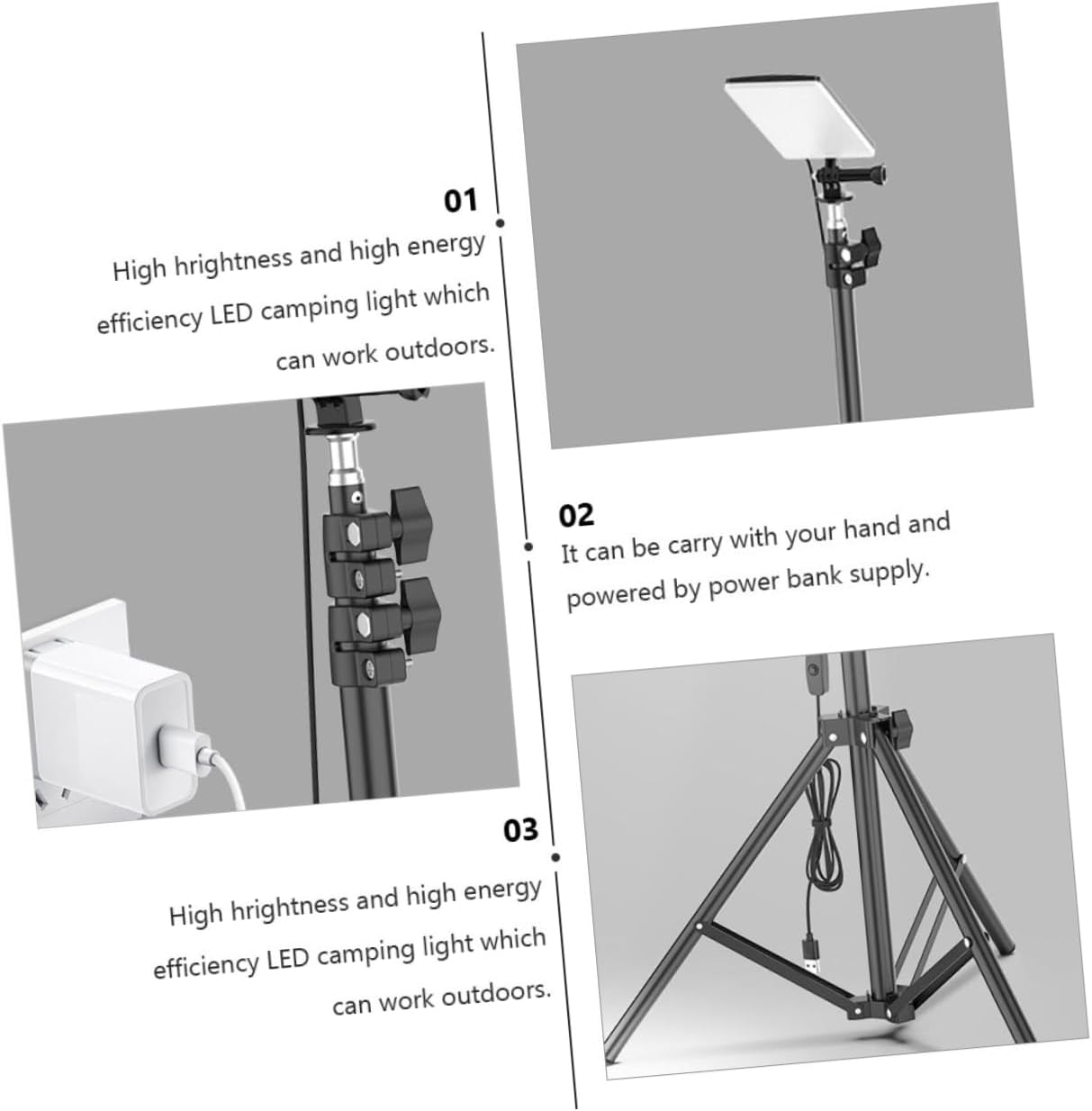 01

High hrightness and high energy efficiency LED camping light which can work outdoors.

02

It can be carry with your hand and powered by power bank supply.

03

High hrightness and high energy efficiency LED camping light which can work outdoors.