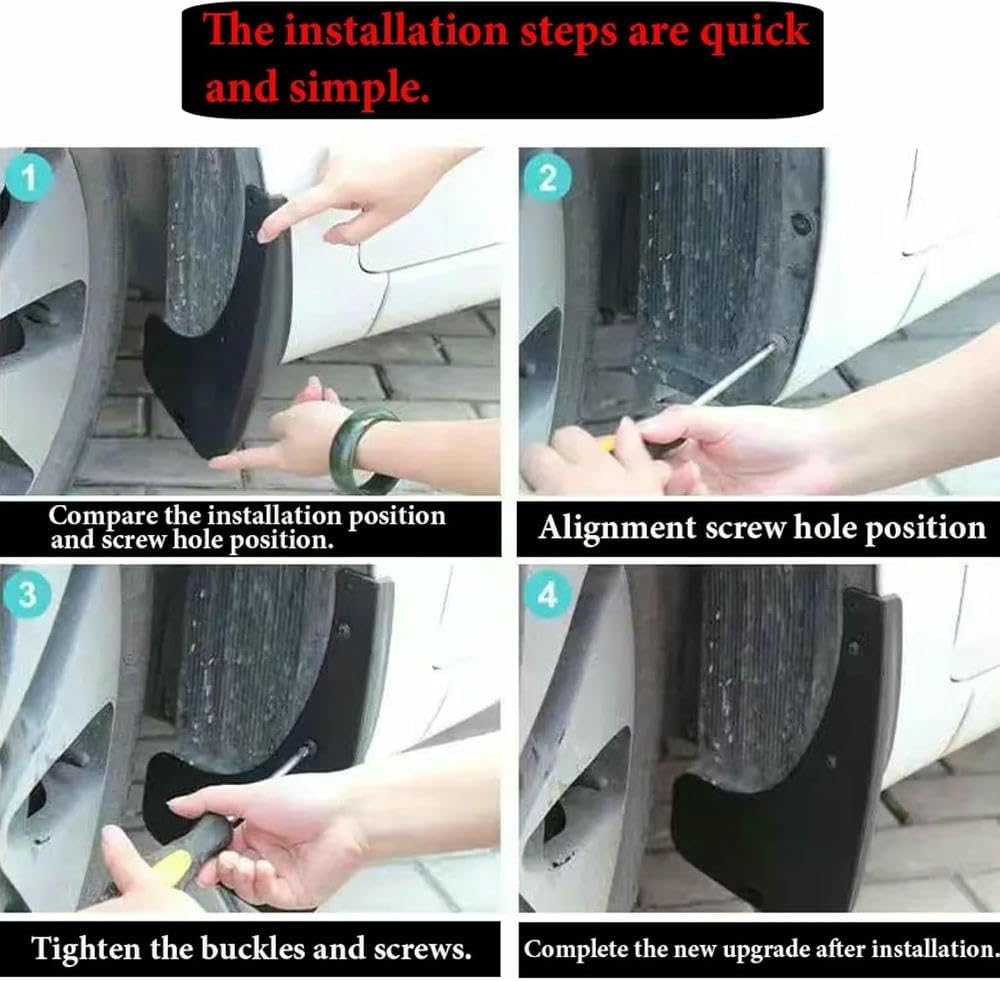 The installation steps are quick and simple.

1

Compare the installation position and screw hole position.

2

Alignment screw hole position

3

Tighten the buckles and screws.

4

Complete the new upgrade after installation.