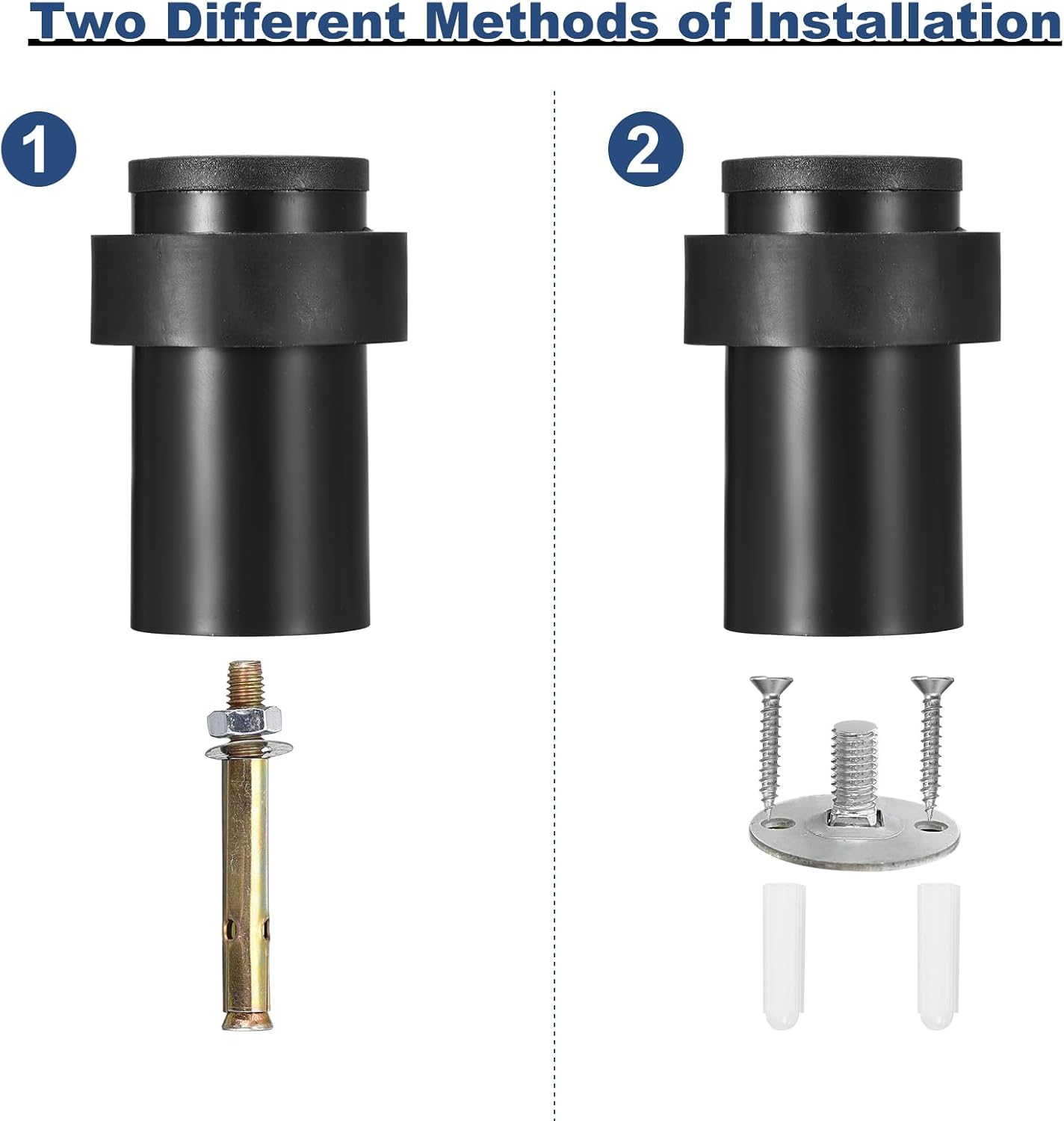 Two Different Methods of Installation

1

2