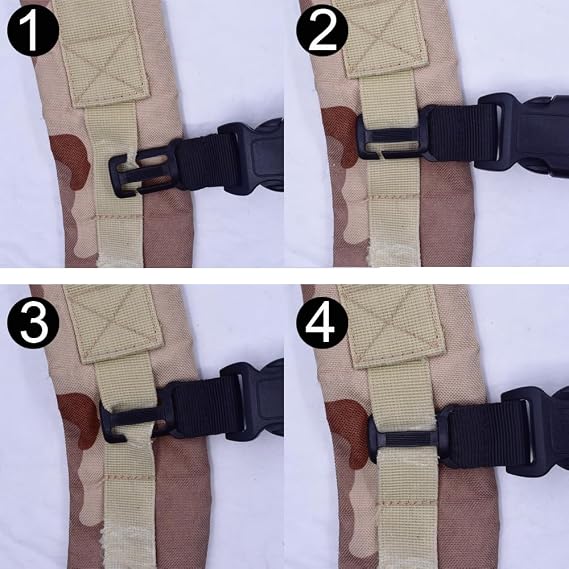 1
2
3
4