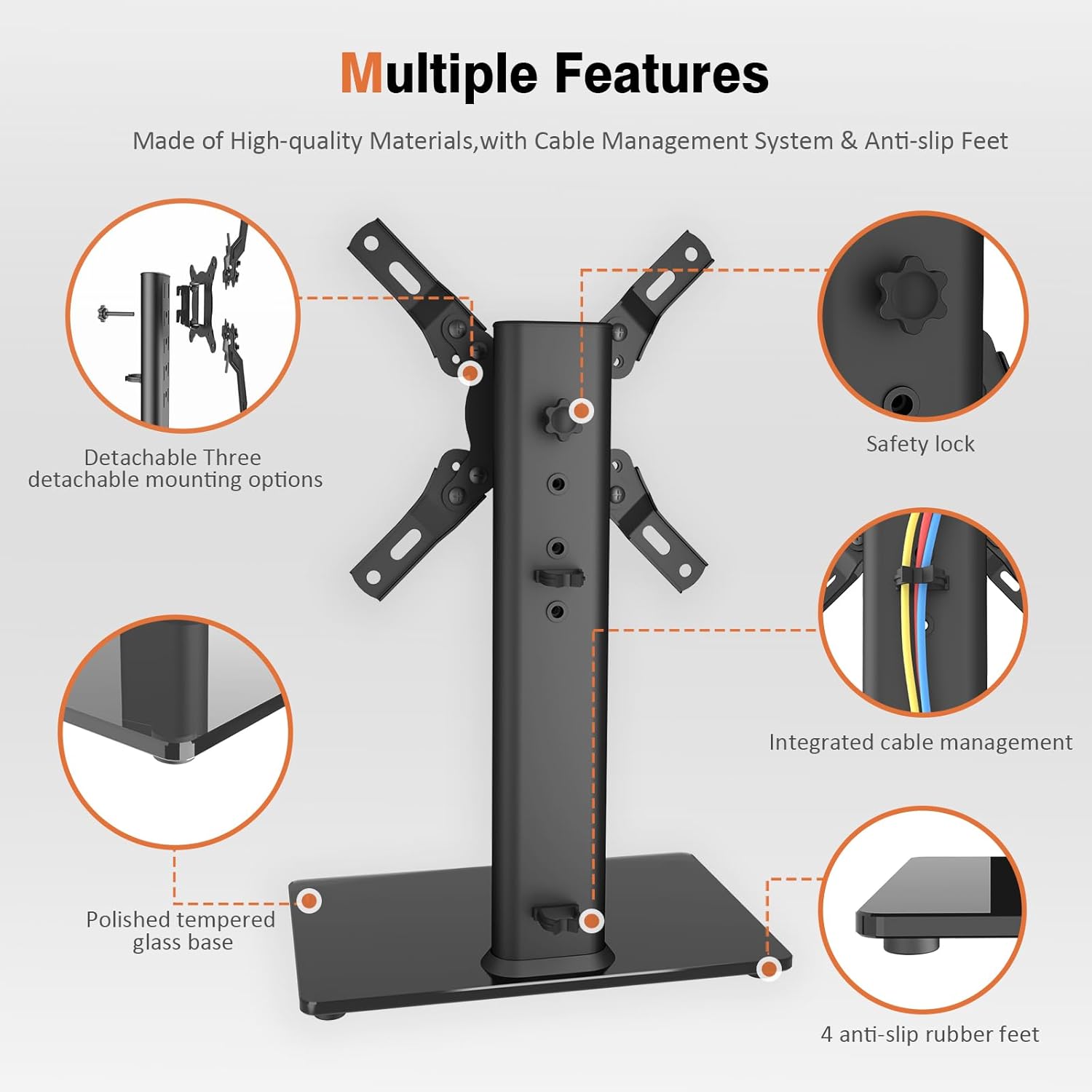 Multiple Features

Made of High-quality Materials,with Cable Management System & Anti-slip Feet

Detachable Three detachable mounting options

Safety lock

Integrated cable management

Polished tempered glass base

4 anti-slip rubber feet